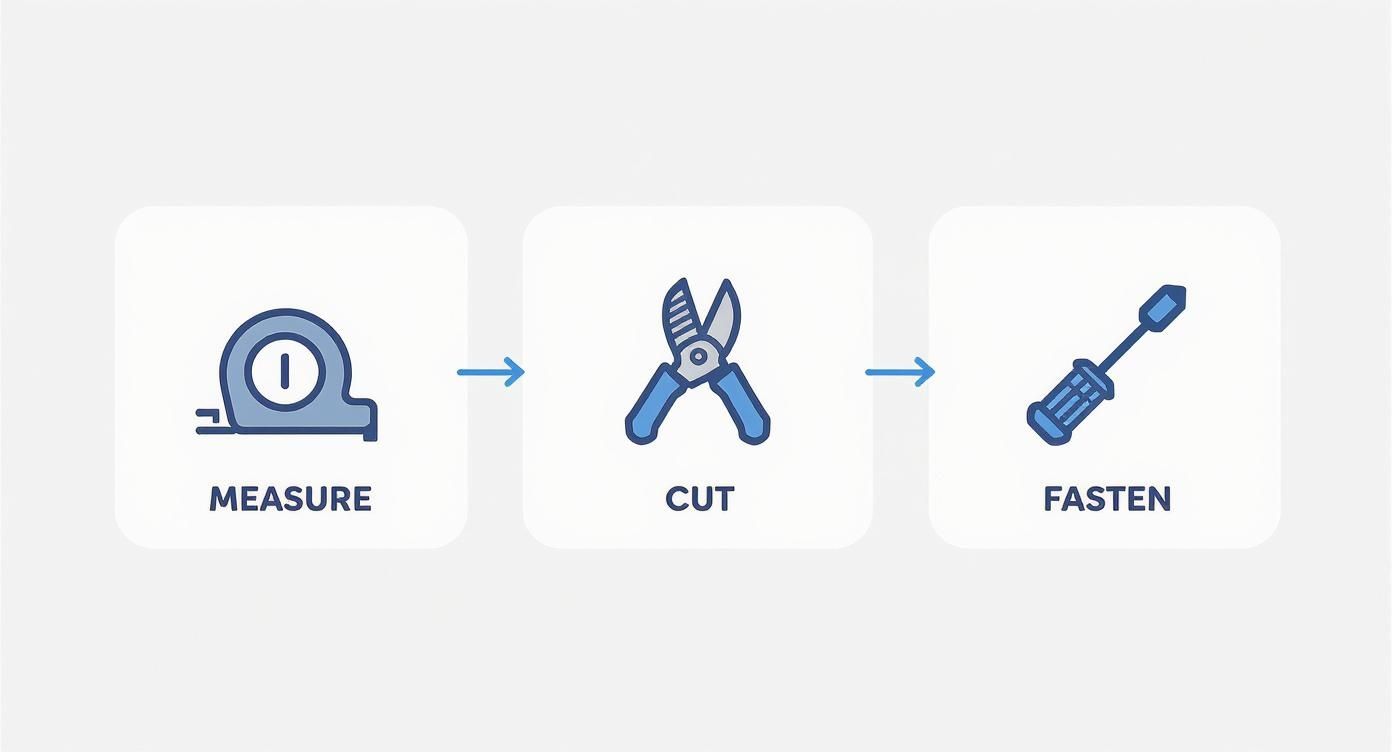 MEASURE

CUT

FASTEN