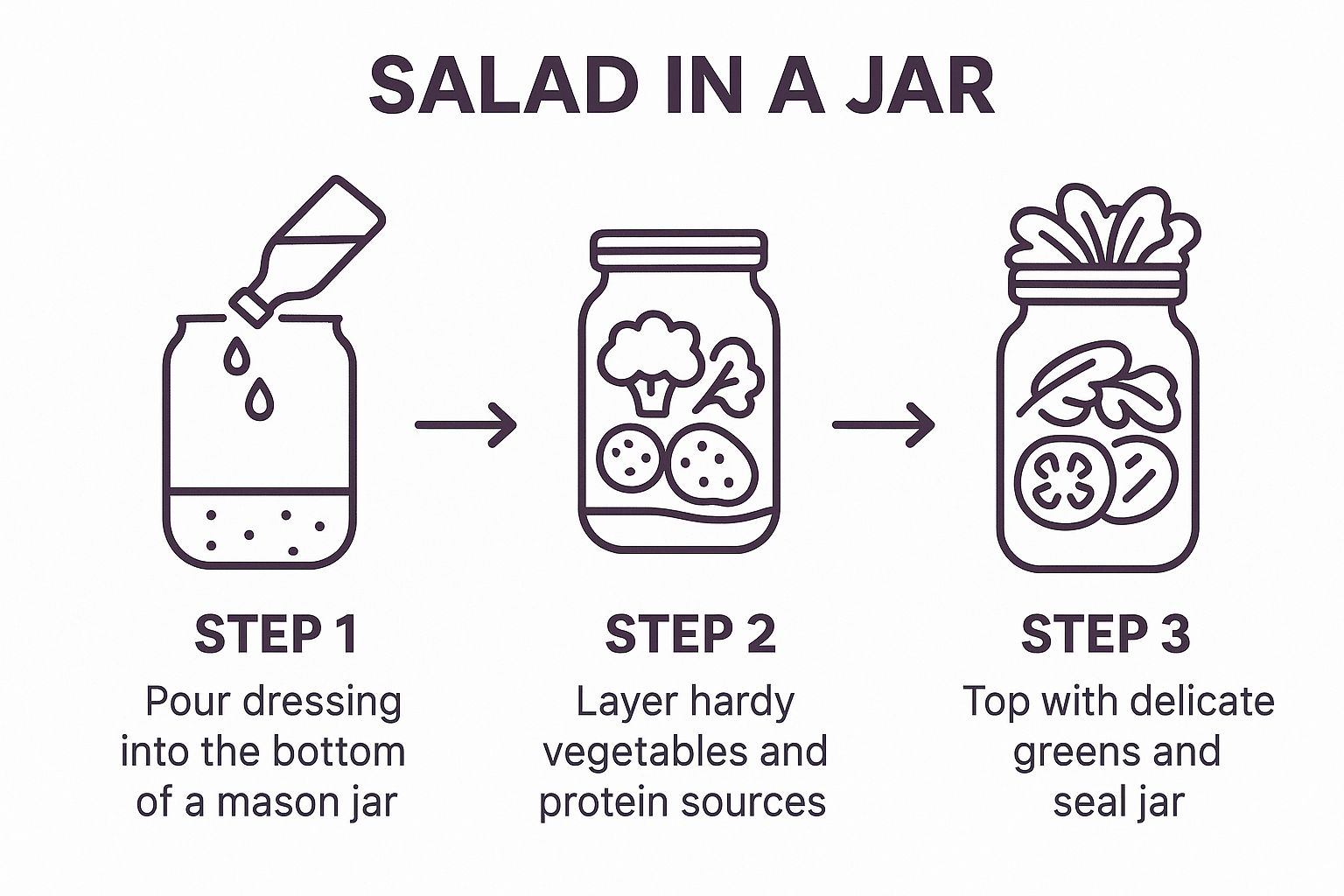 SALAD IN A JAR

STEP 1
Pour dressing into the bottom of a mason jar

STEP 2
Layer hardy vegetables and protein sources

STEP 3
Top with delicate greens and seal jar