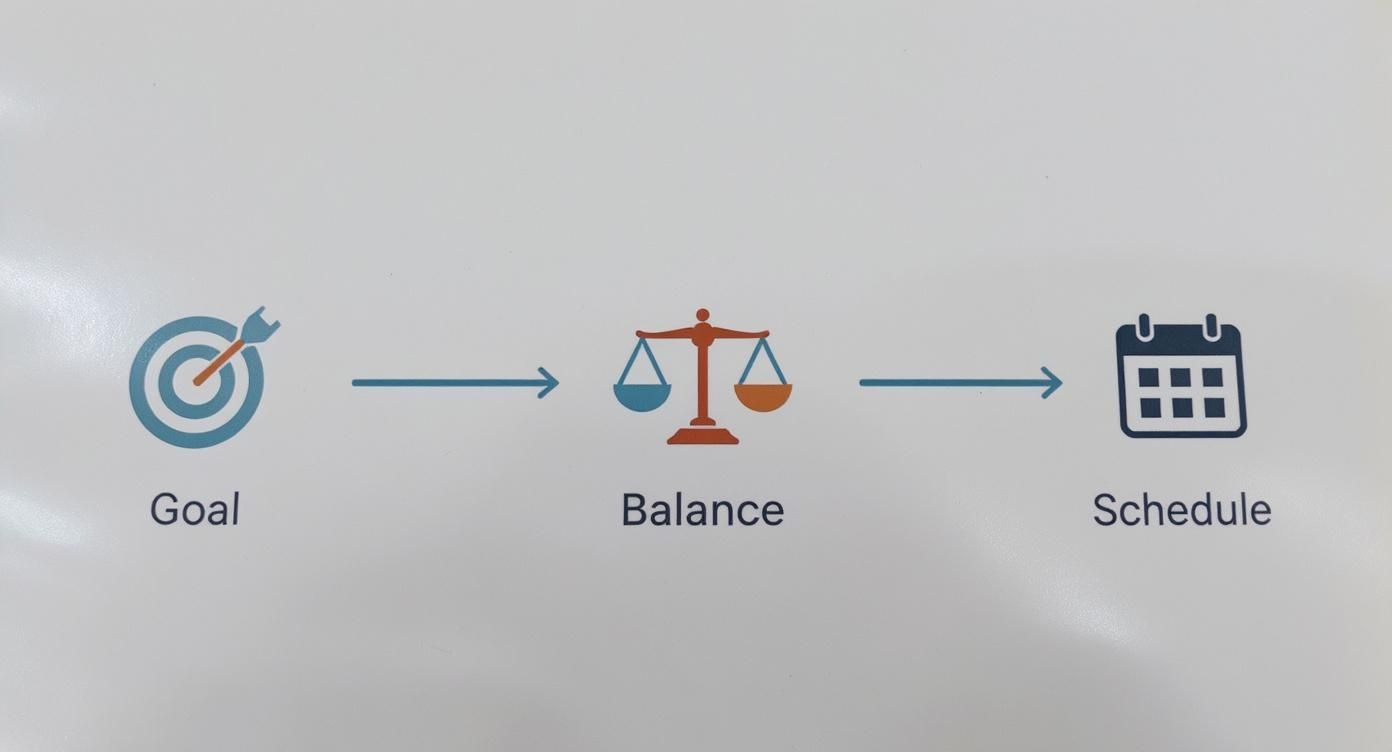 Goal

Balance

Schedule