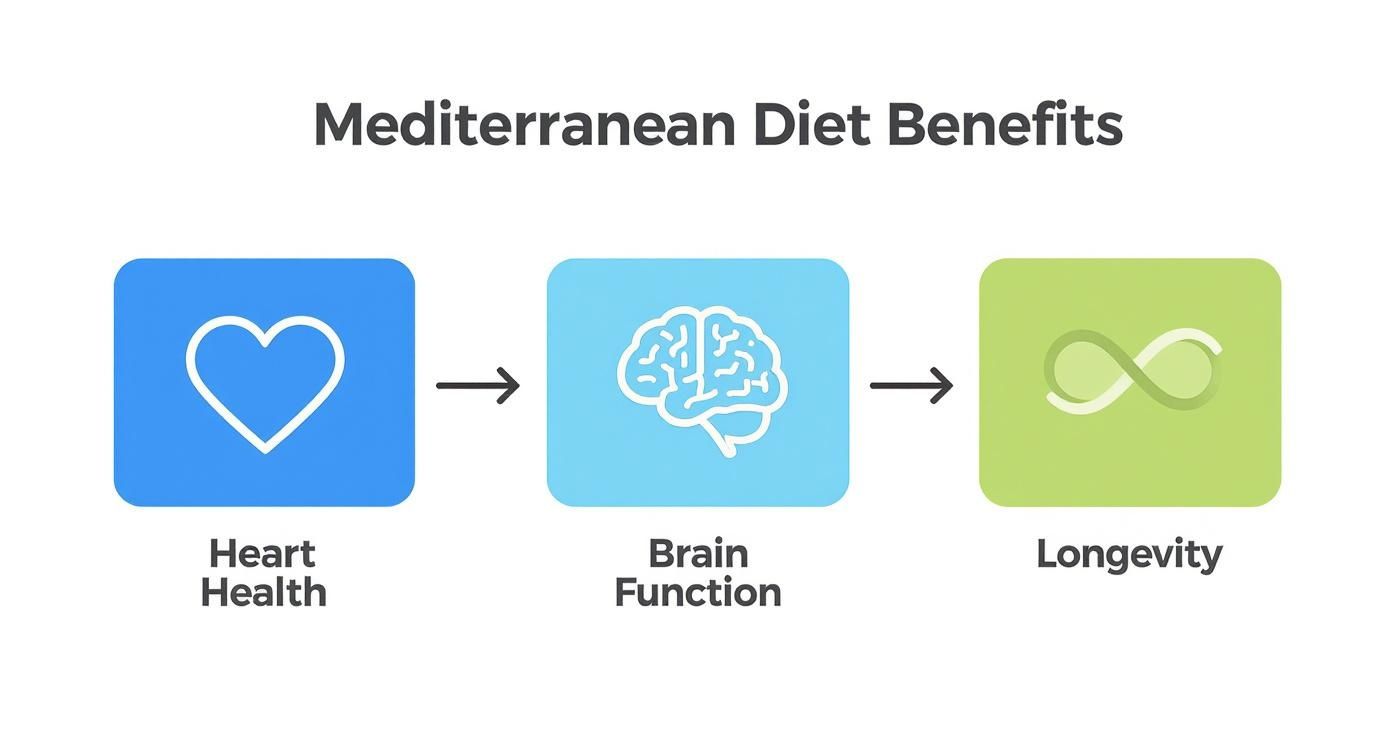 Mediterranean Diet Benefits

Heart Health

Brain Function

Longevity