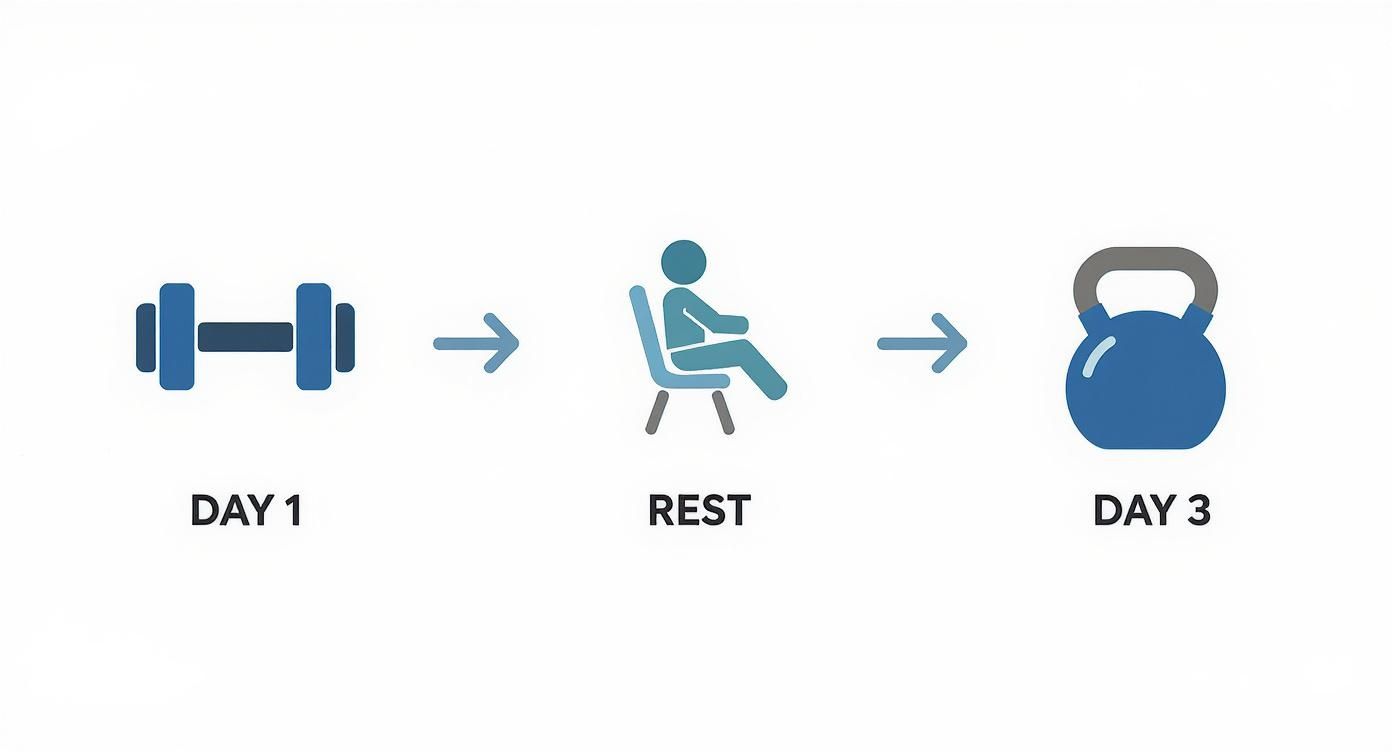 DAY 1

REST

DAY 3