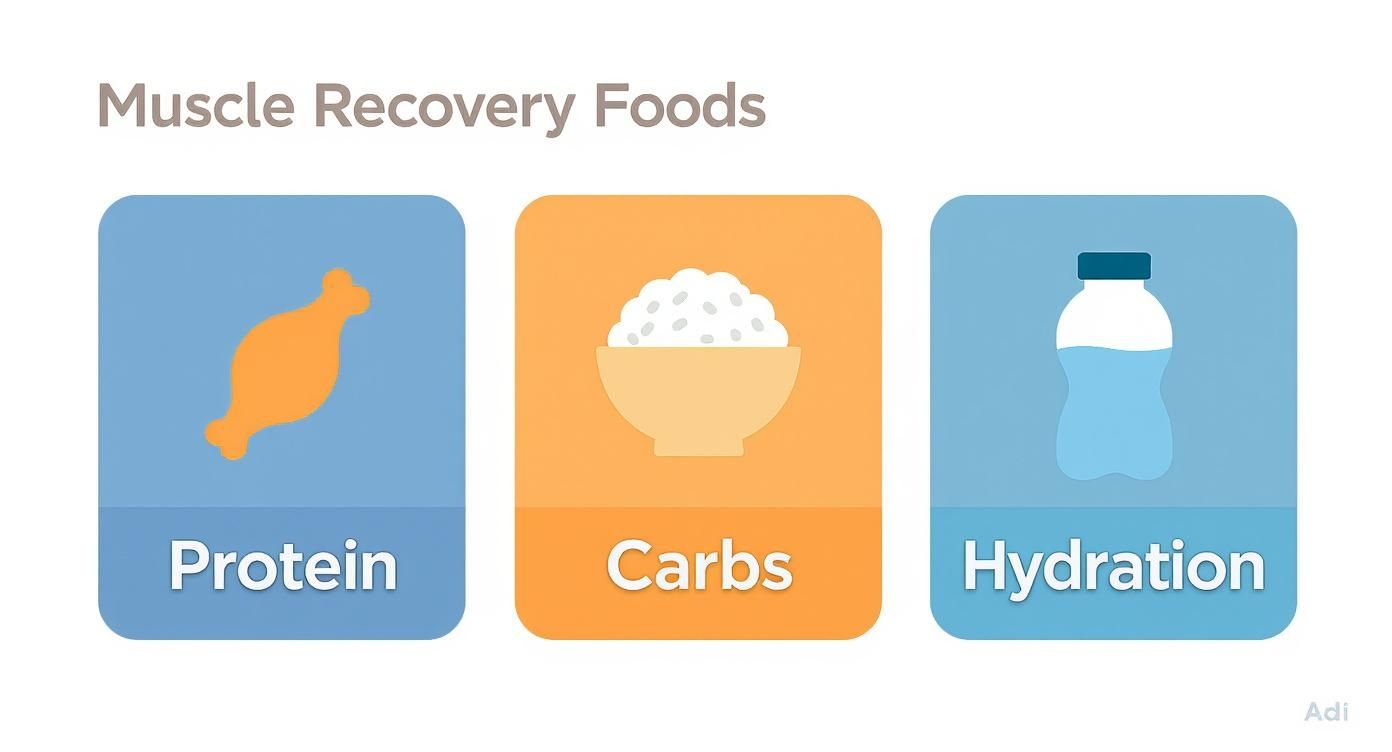 Muscle Recovery Foods

Protein

Carbs

Hydration

Adi