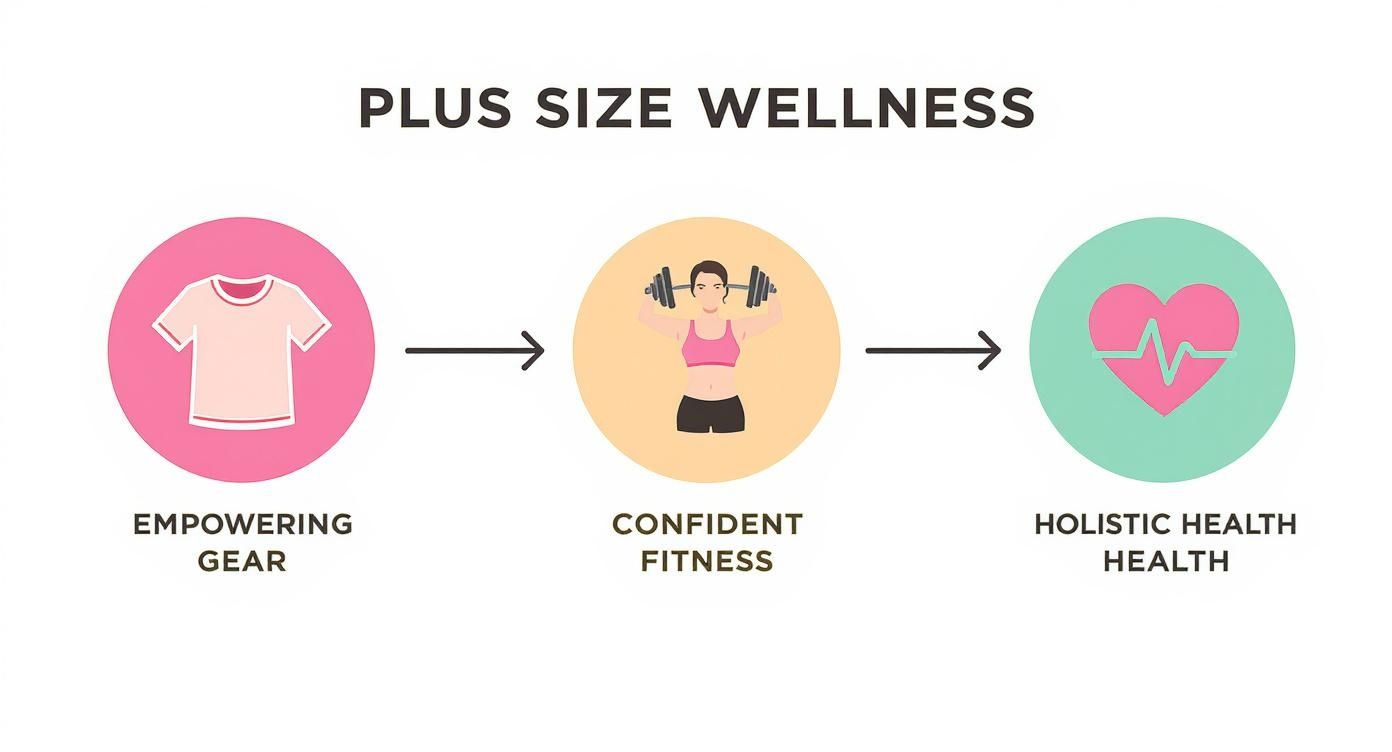 PLUS SIZE WELLNESS

EMPOWERING GEAR

CONFIDENT FITNESS

HOLISTIC HEALTH HEALTH