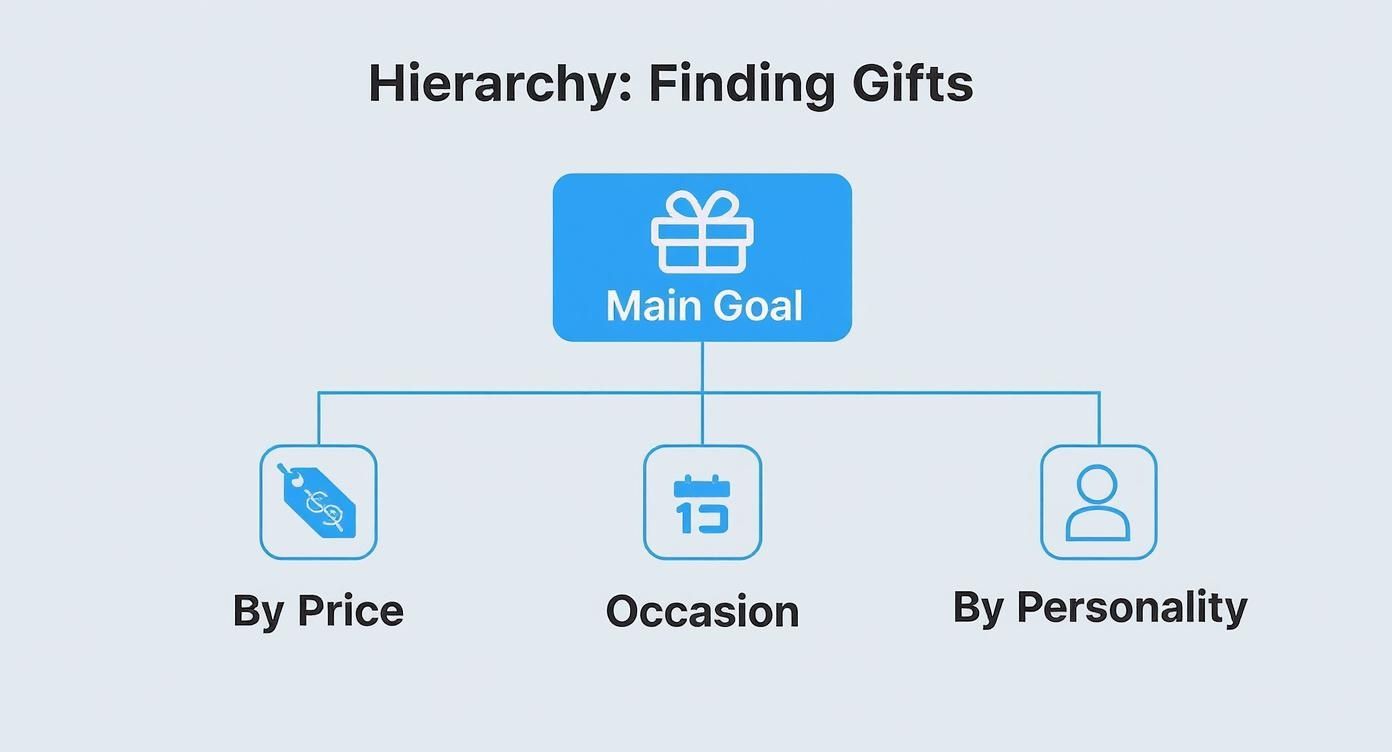 Hierarchy: Finding Gifts

Main Goal

13

By Price

Occasion

By Personality