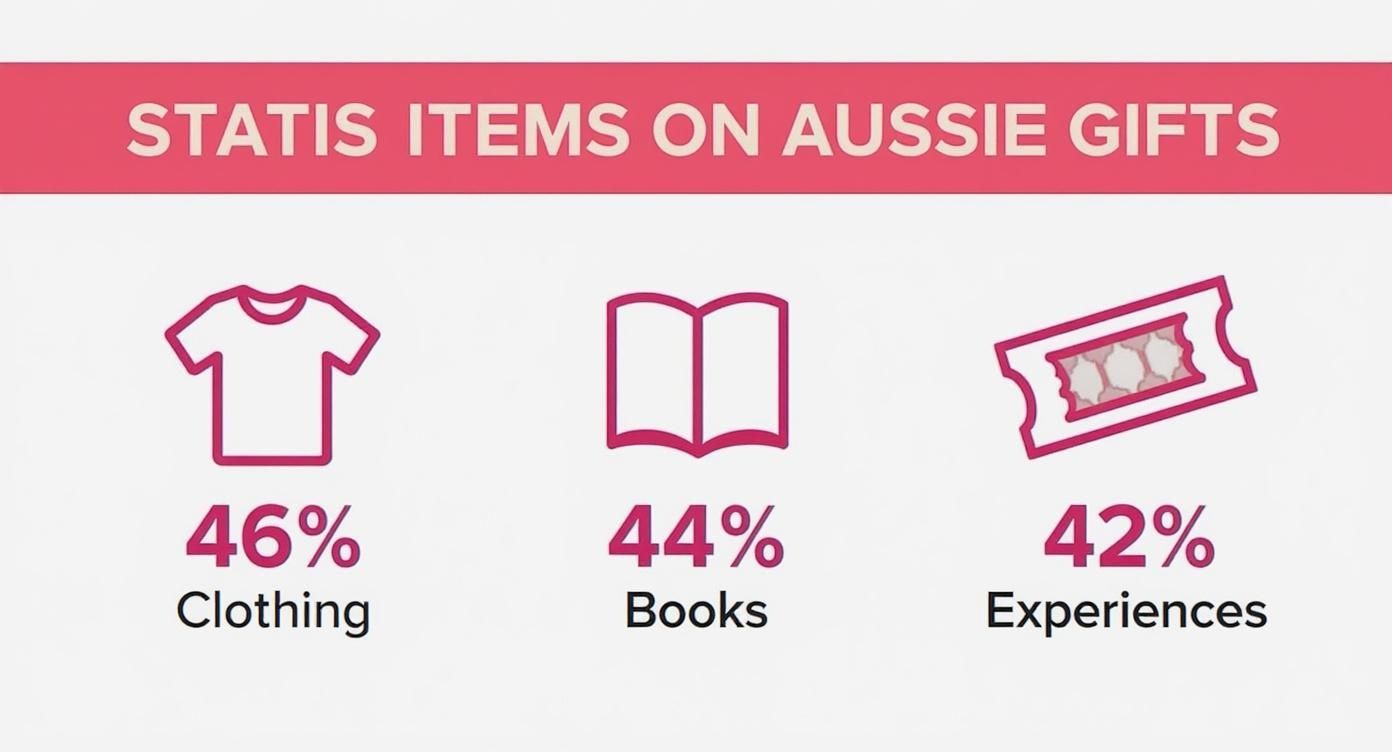 STATIS ITEMS ON AUSSIE GIFTS

46%
Clothing

44%
Books

42%
Experiences