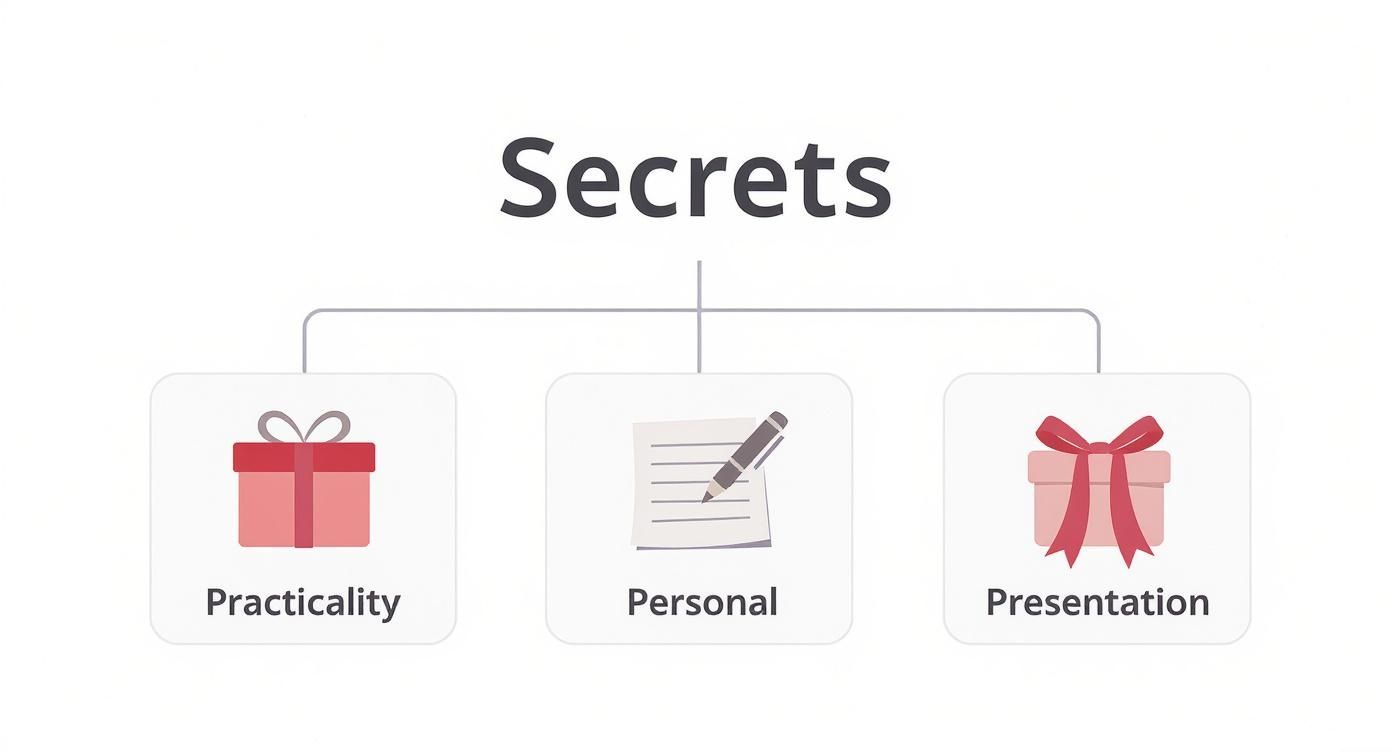 Secrets

Practicality

Personal

Presentation