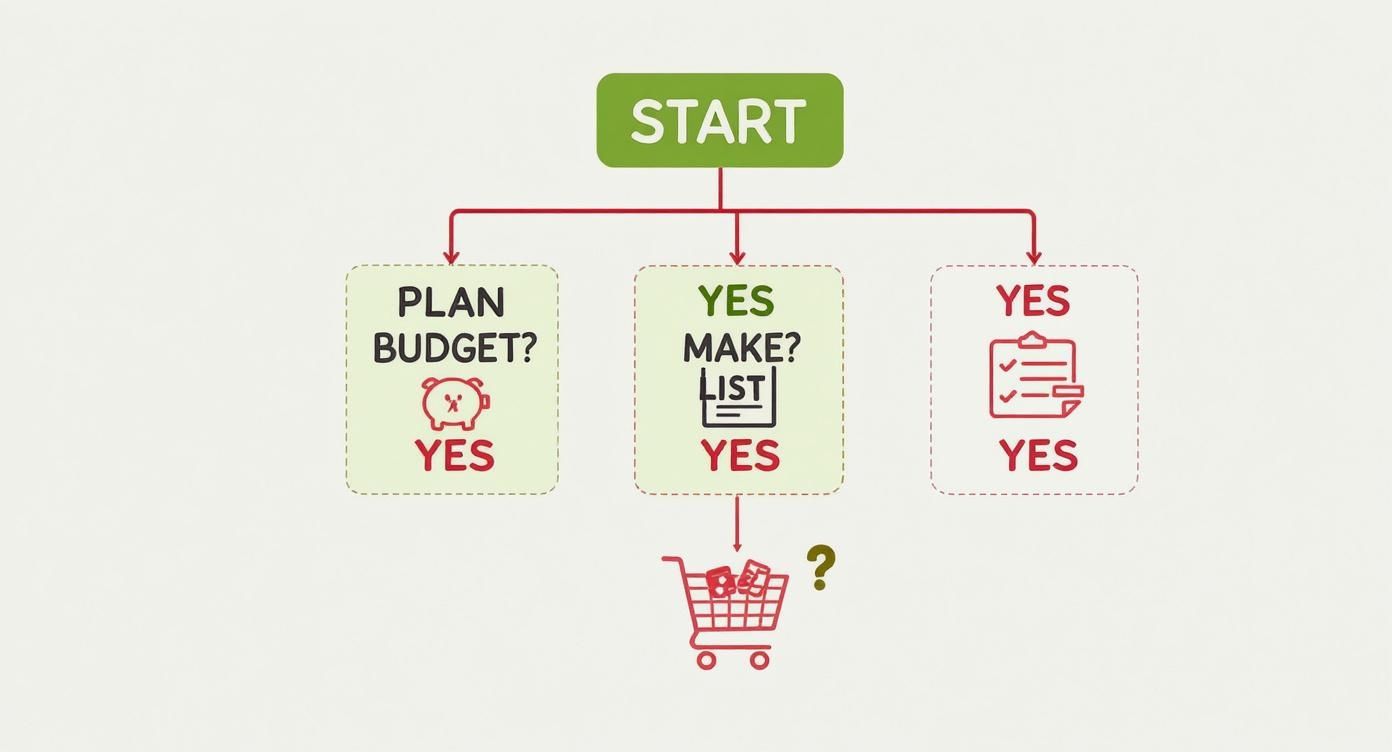 START

PLAN BUDGET?

YES

YES

MAKE?

LIST

YES

YES

YES

?