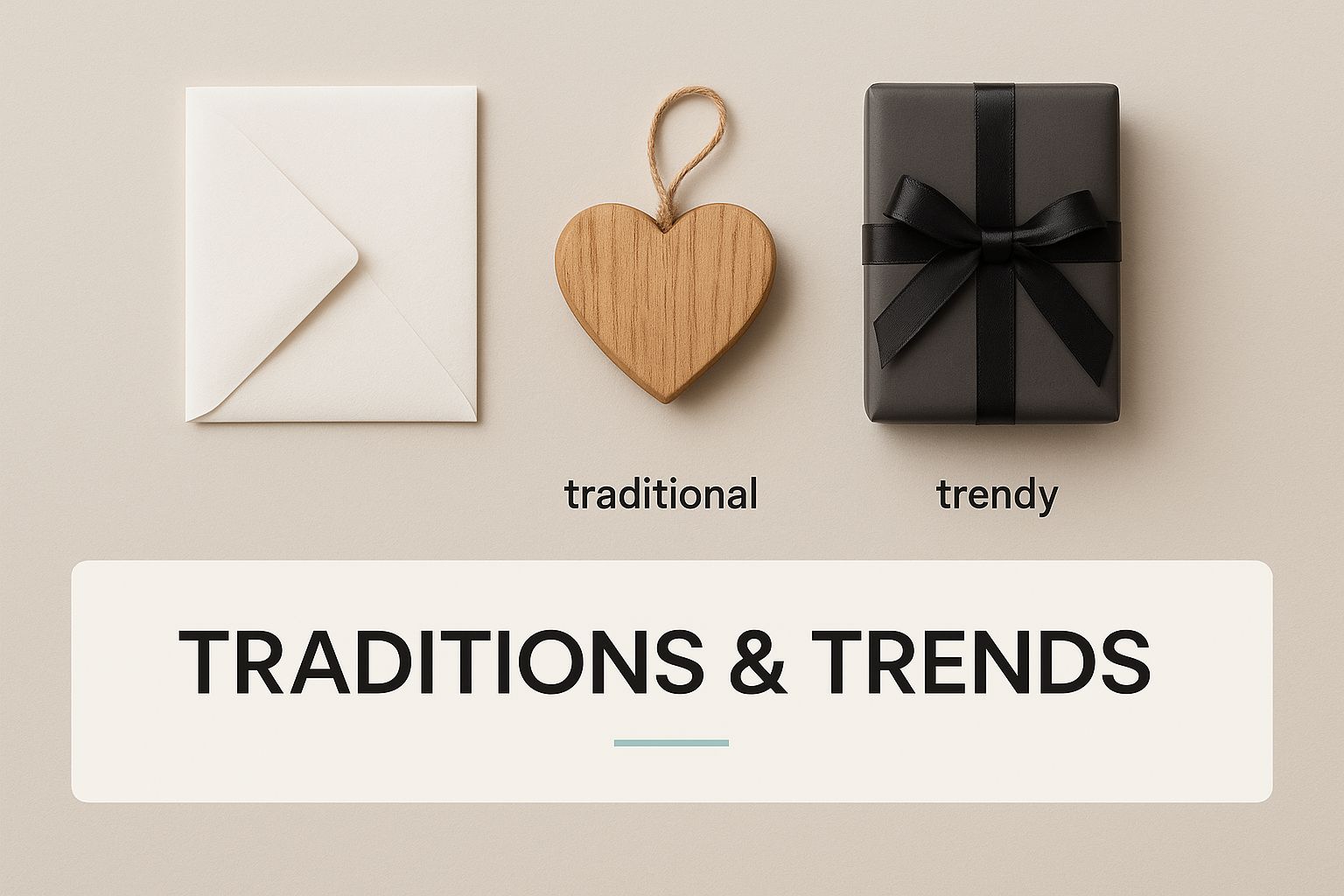 traditional

trendy

TRADITIONS & TRENDS