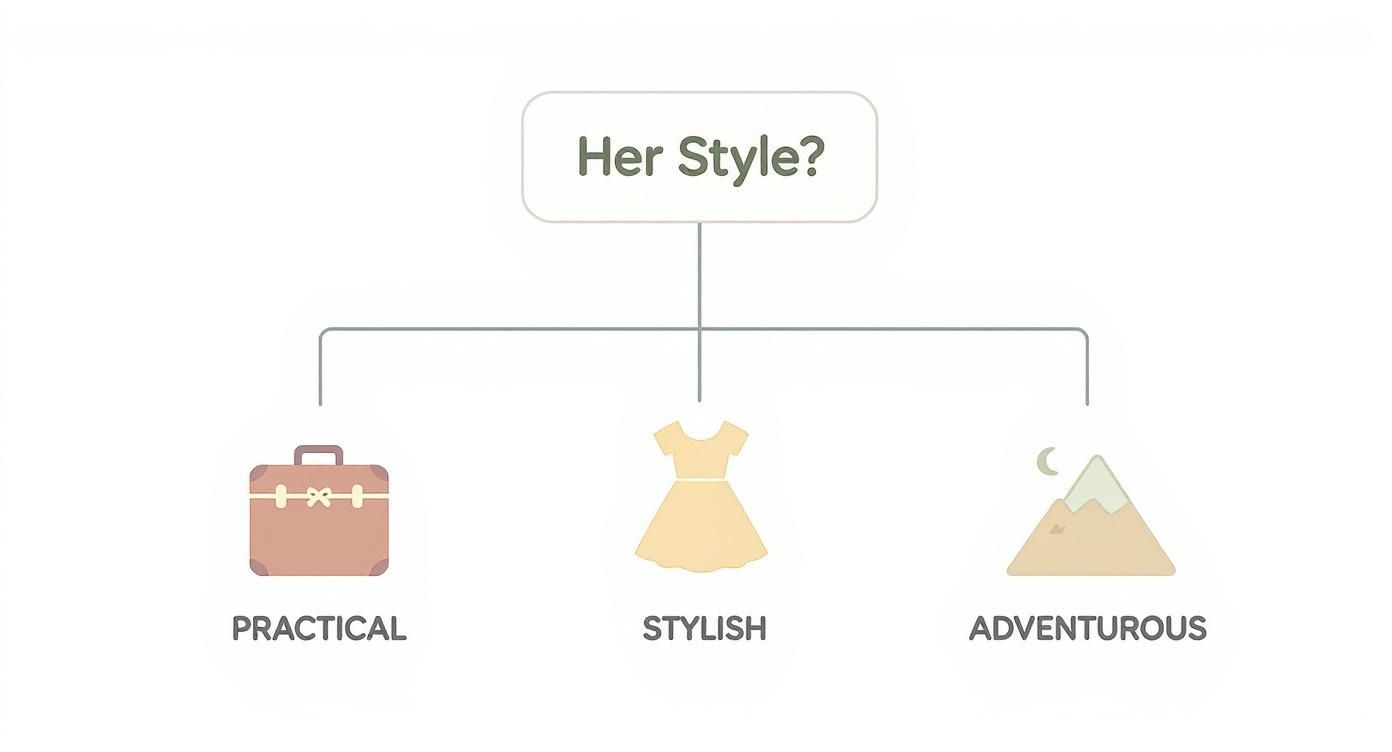 Her Style?

PRACTICAL

STYLISH

ADVENTUROUS