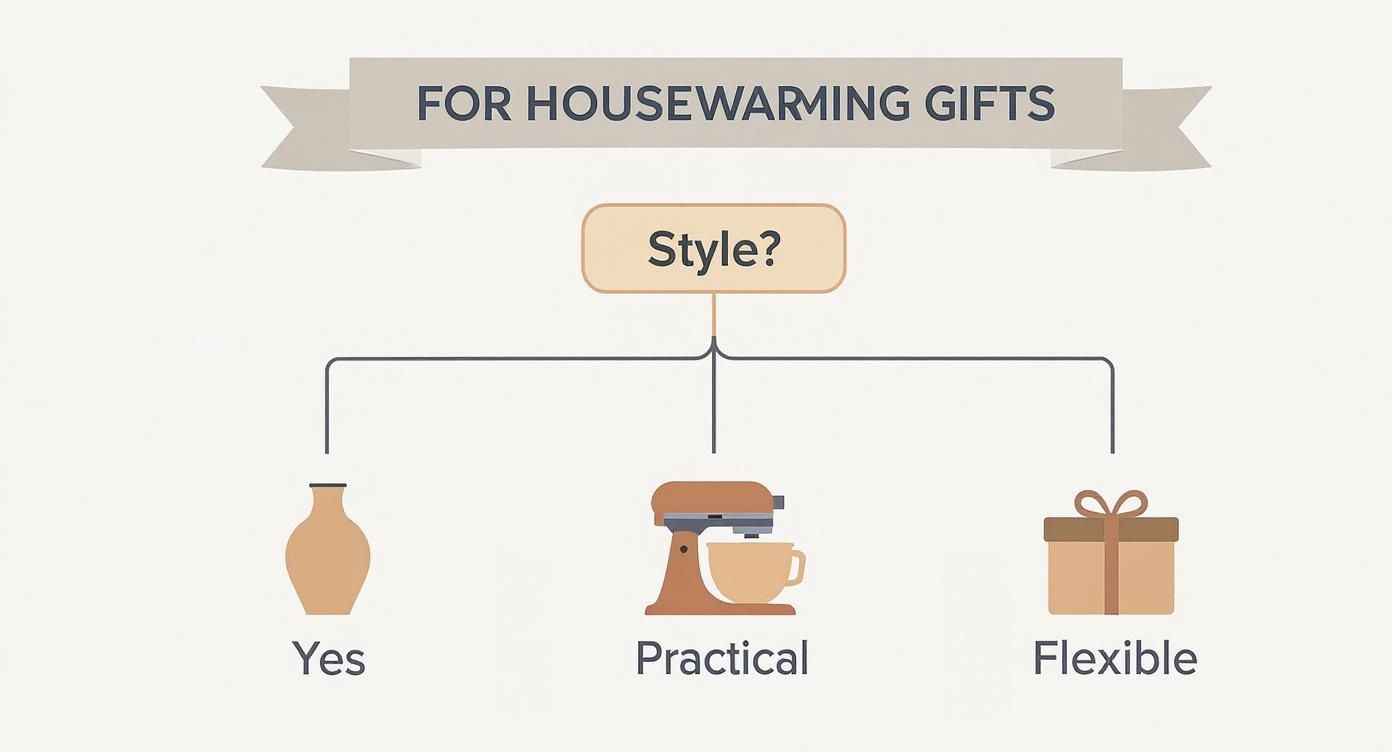 FOR HOUSEWARMING GIFTS

Style?

Yes

Practical

Flexible