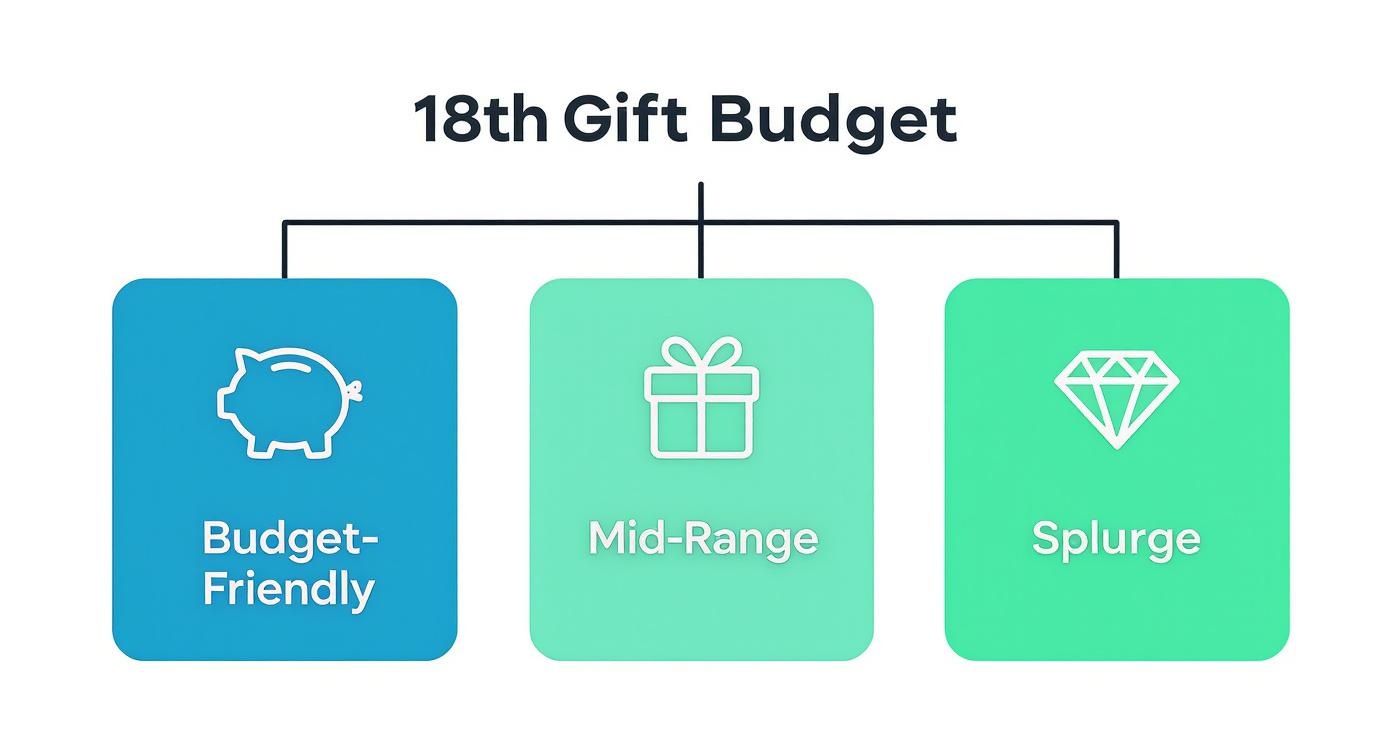 18th Gift Budget

Budget-Friendly

Mid-Range

Splurge