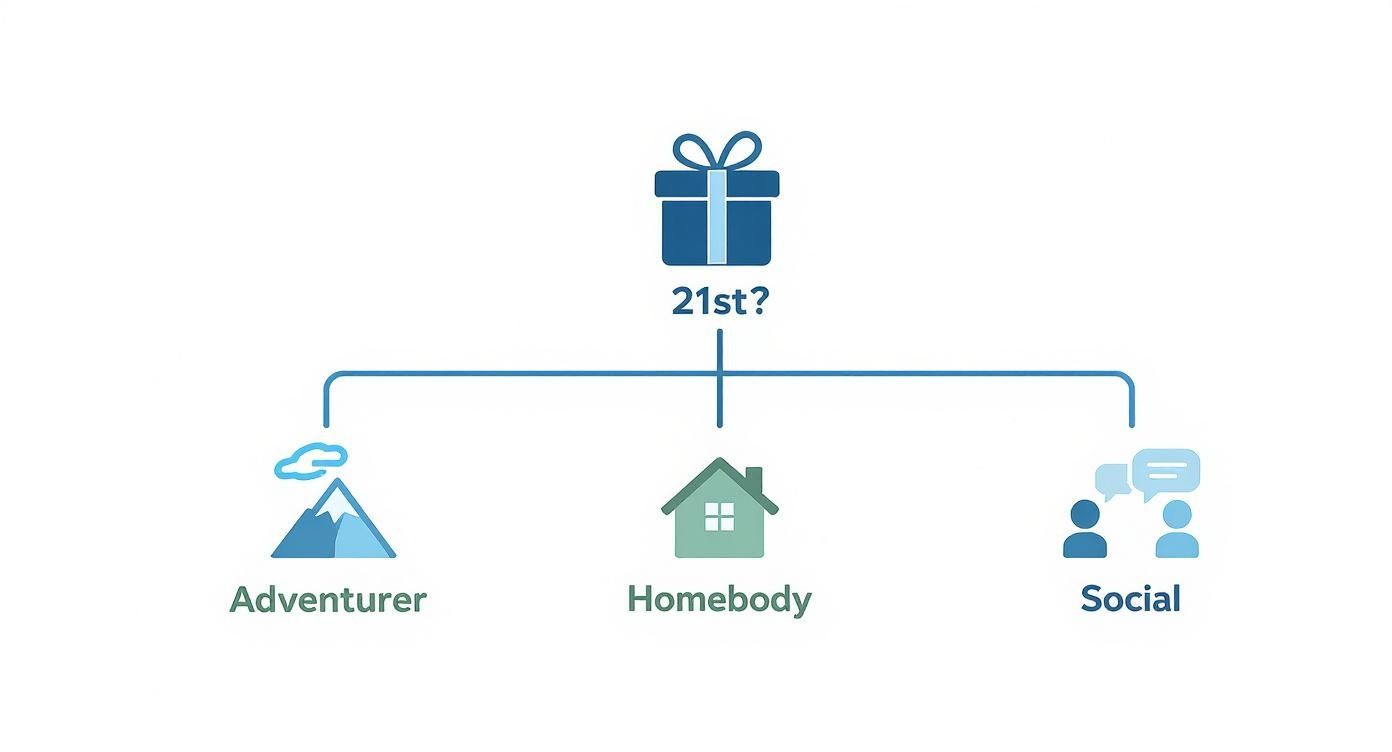 21st?

Adventurer

Homebody

Social