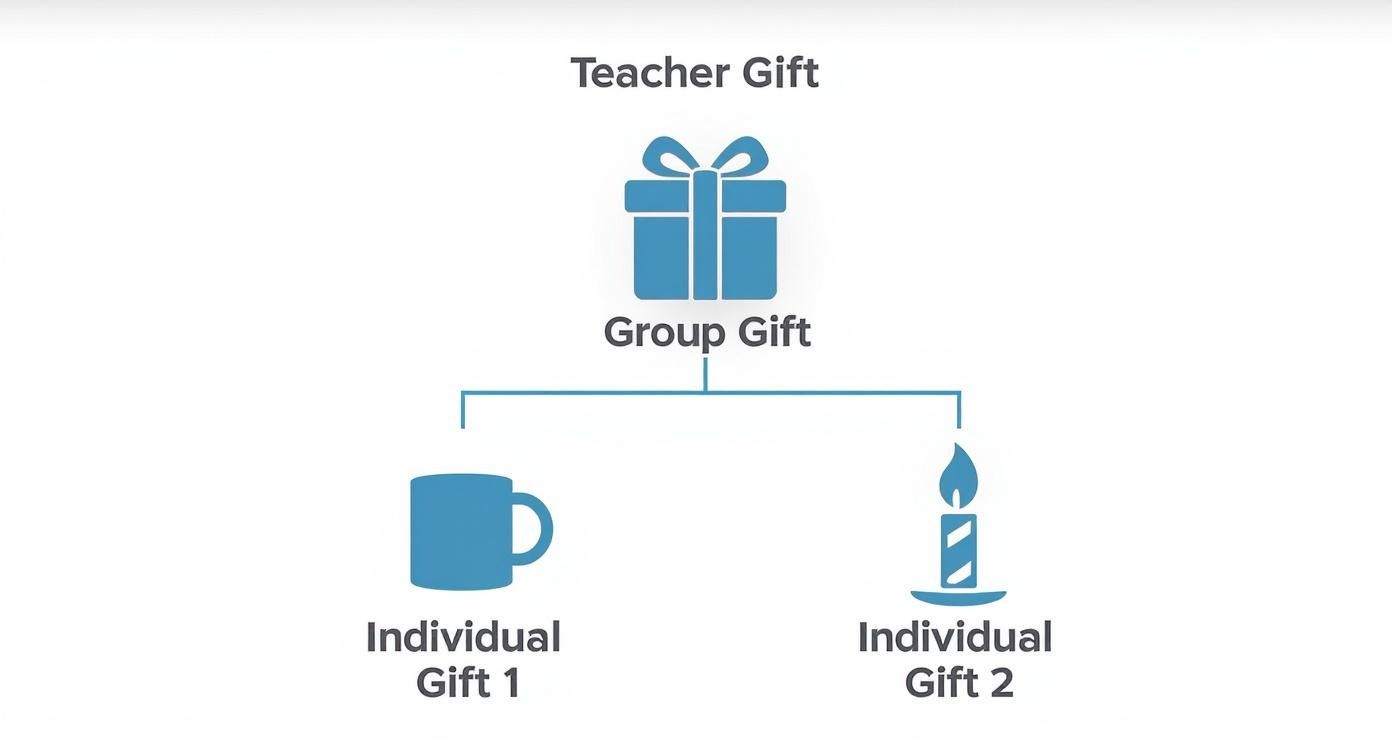 Teacher Gift

Group Gift

Individual Gift 1

Individual Gift 2