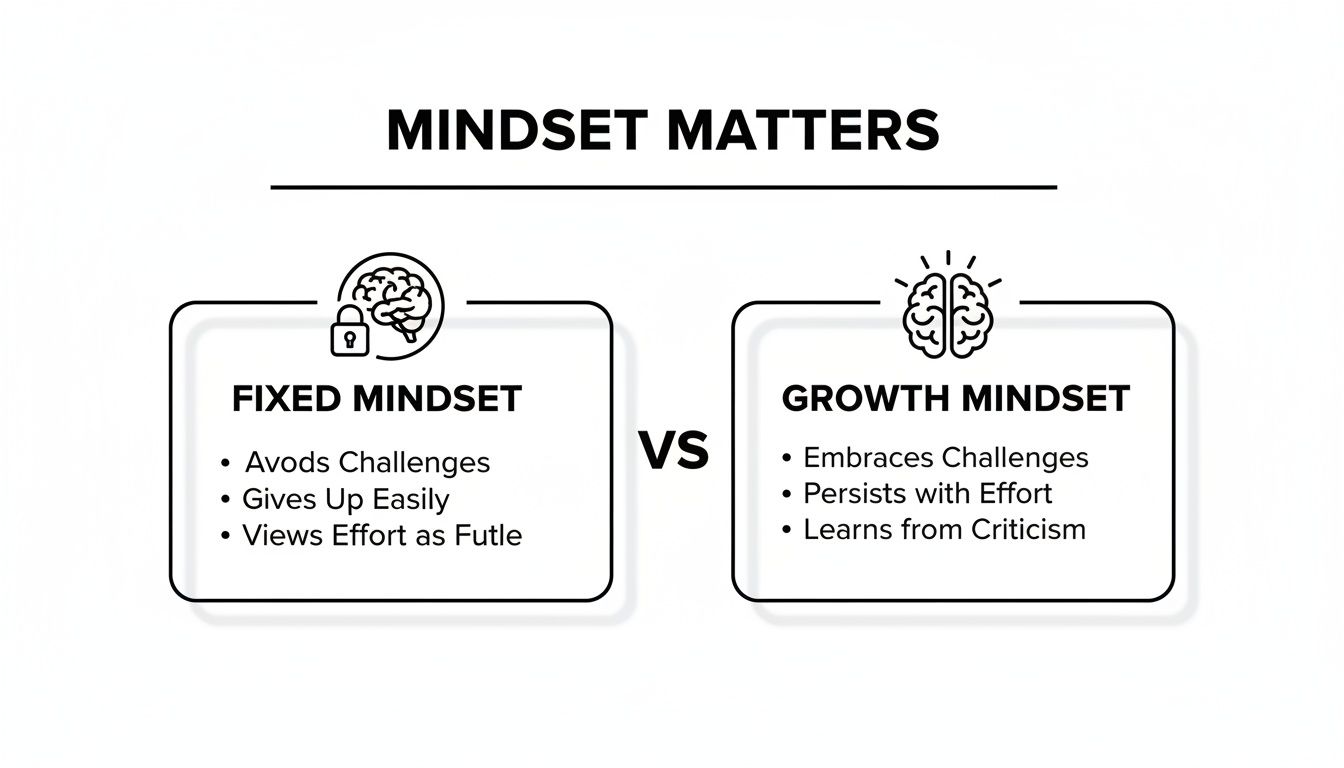 MINDSET MATTERS

FIXED MINDSET

• Avods Challenges
• Gives Up Easily
• Views Effort as Futle

VS

GROWTH MINDSET

• Embraces Challenges
• Persists with Effort
• Learns from Criticism