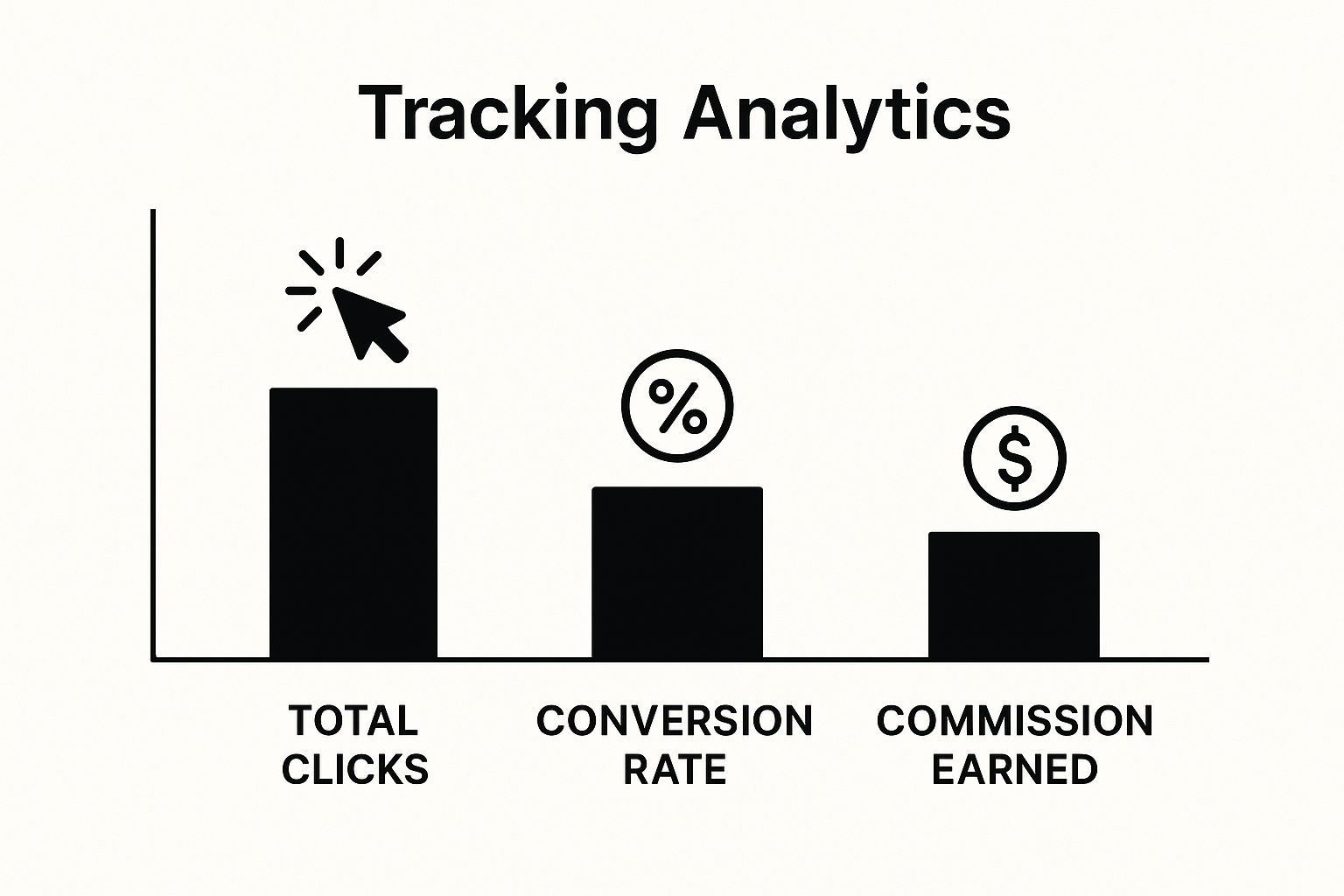 Tracking Analytics

%

$

TOTAL CLICKS

CONVERSION RATE

COMMISSION EARNED