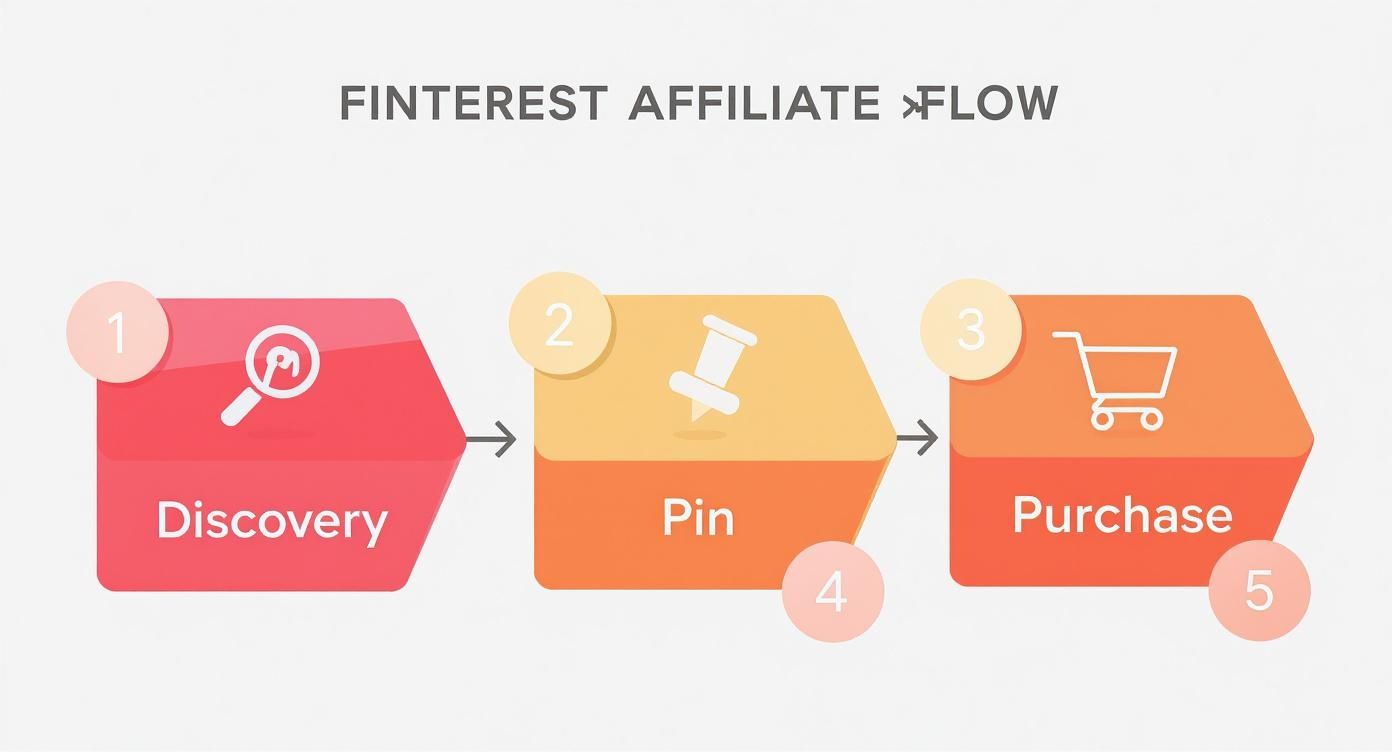 FINTEREST AFFILIATE FLOW

1

Discovery

2

Pin

4

3

Purchase

5