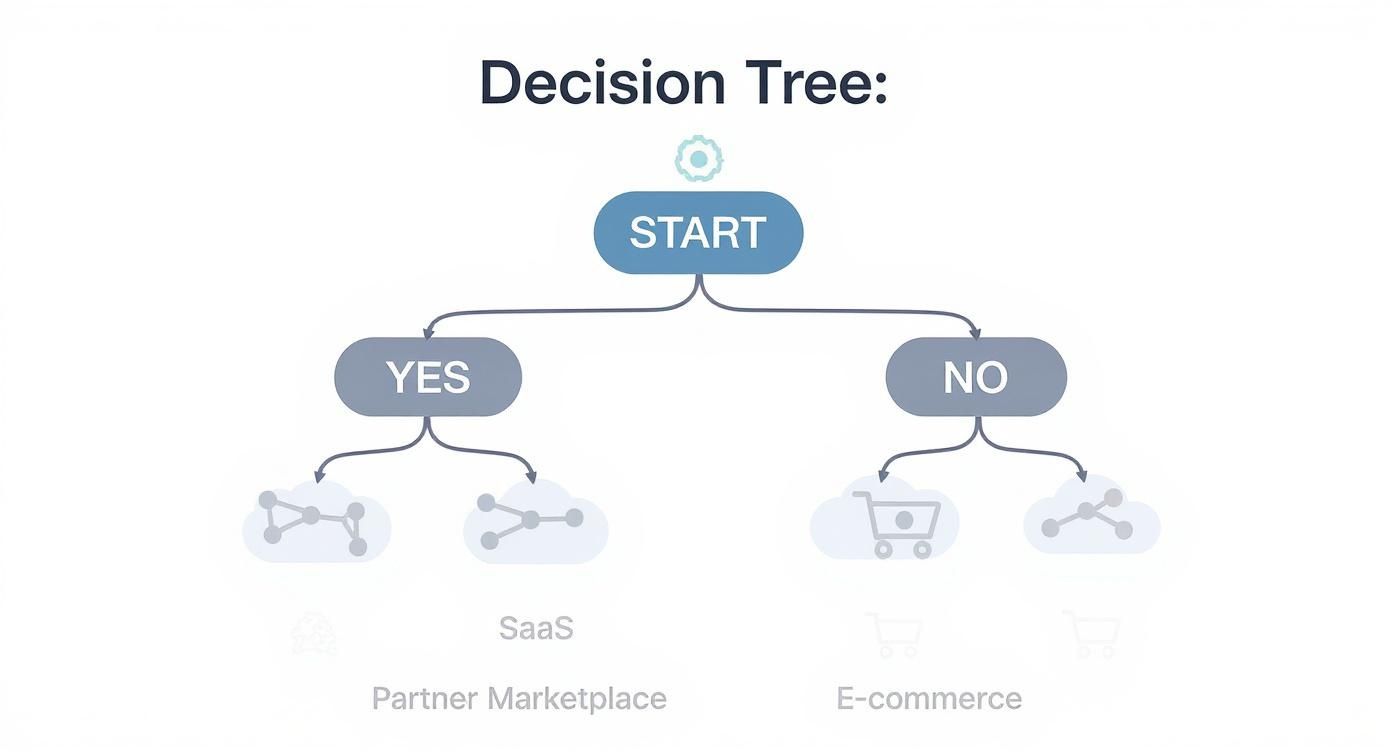 Decision Tree:

START

YES

NO

SaaS

Partner Marketplace

E-commerce