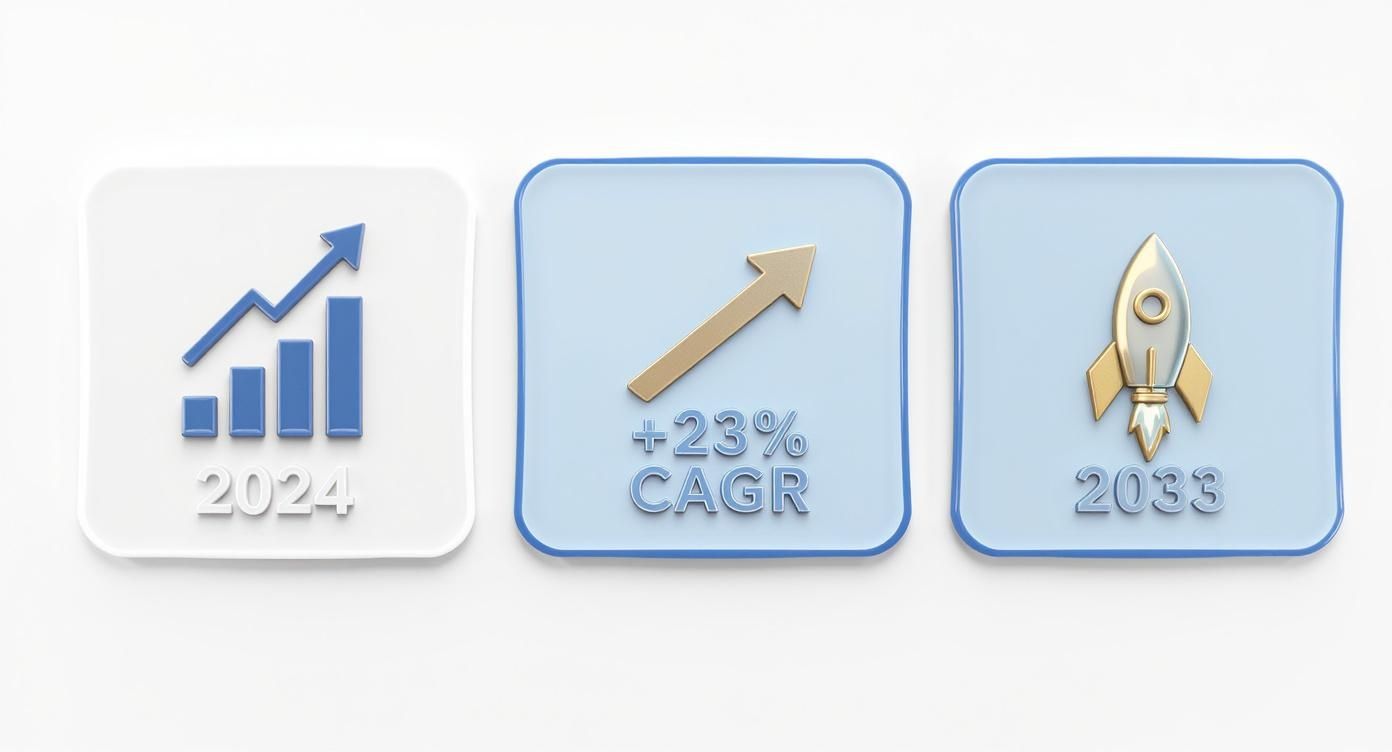 2024

+23%
CAGR

2033