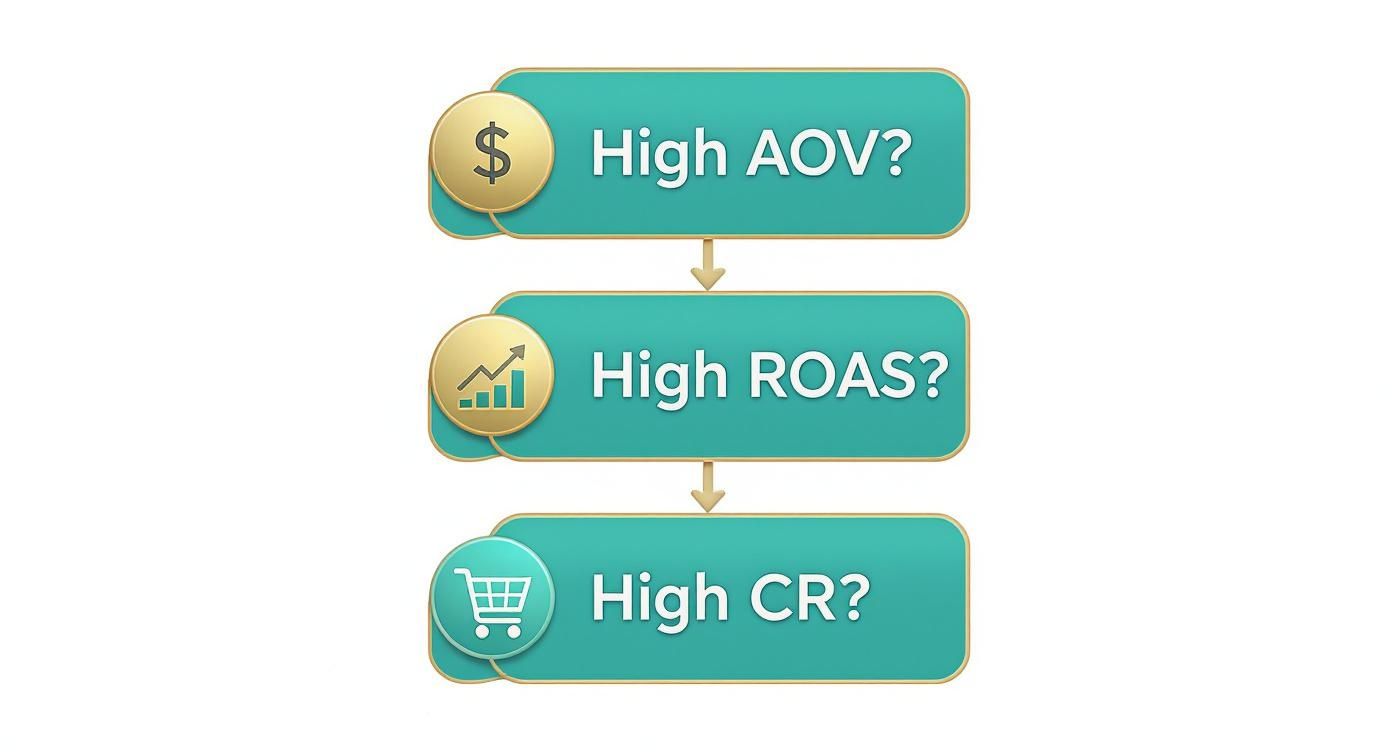 $

High AOV?

High ROAS?

High CR?