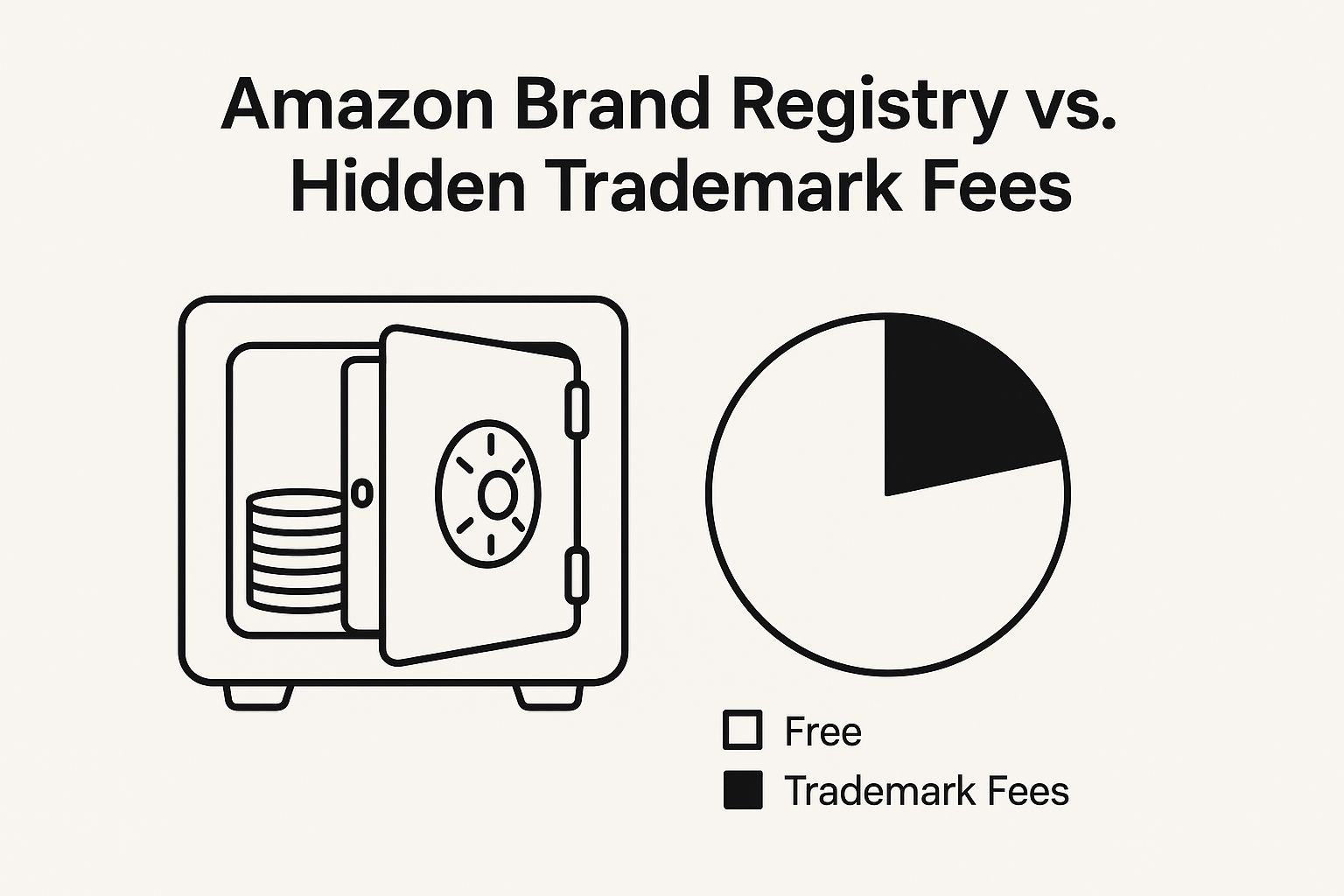 Amazon Brand Registry vs. Hidden Trademark Fees

Free
Trademark Fees