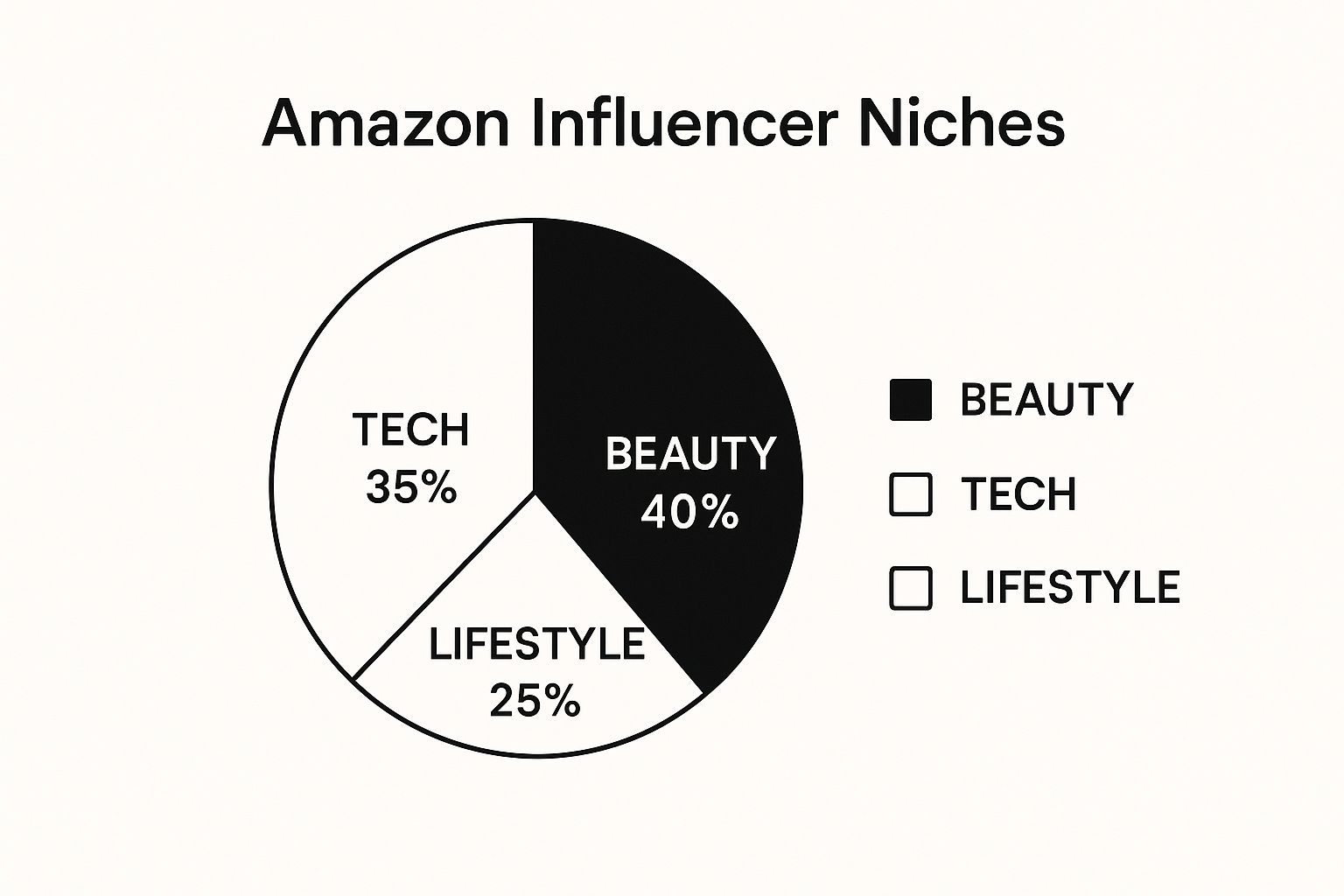 Amazon Influencer Niches

TECH
35%

BEAUTY
40%

LIFESTYLE
25%

BEAUTY
TECH
LIFESTYLE