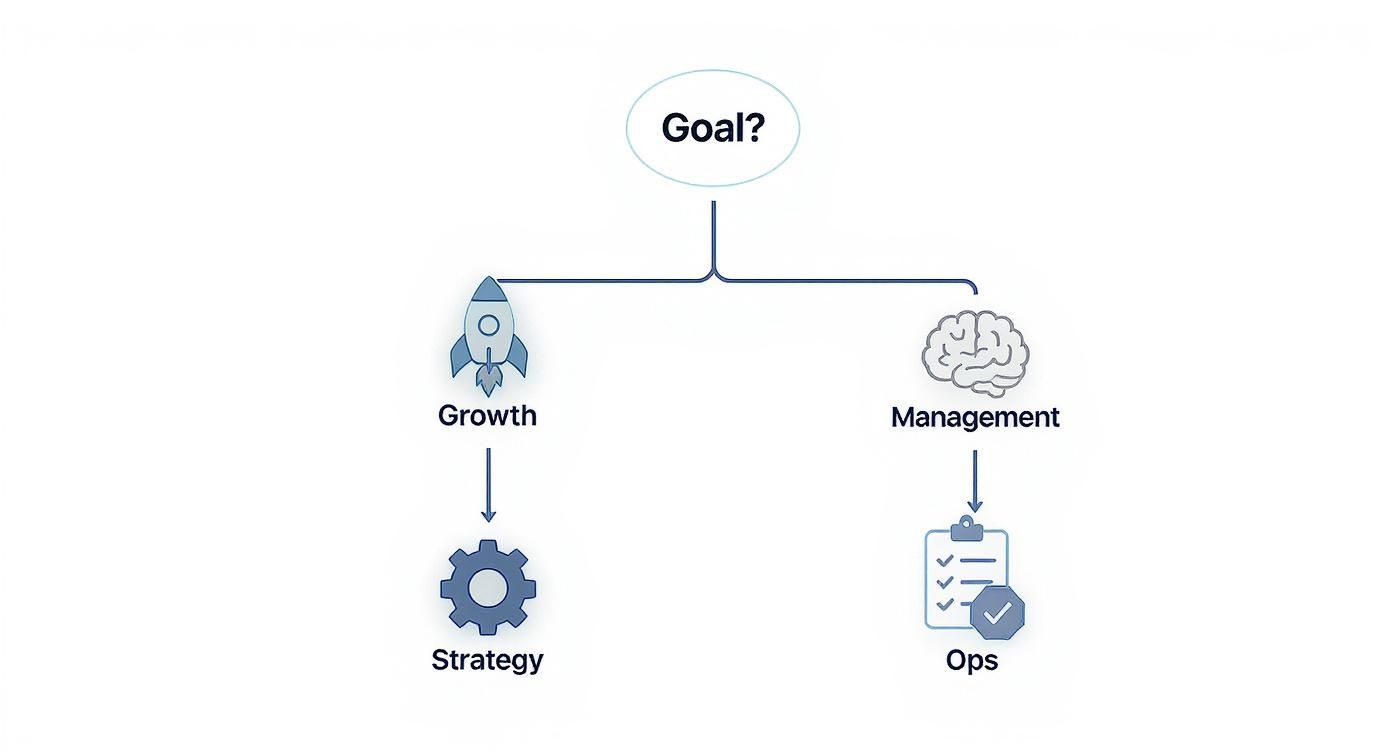 Goal?

Growth

Strategy

Management

Ops