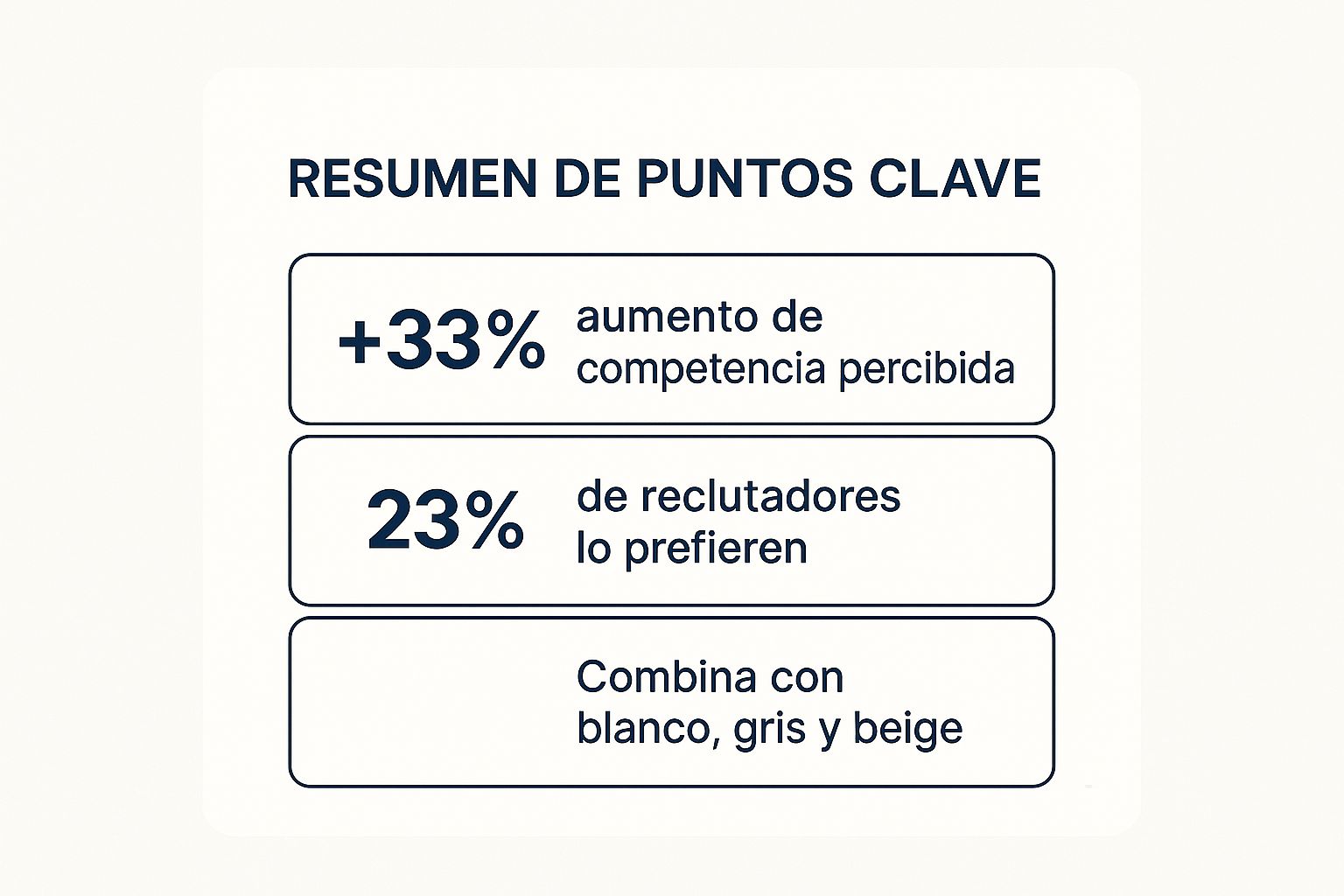 RESUMEN DE PUNTOS CLAVE

+33% aumento de competencia percibida

23% de reclutadores lo prefieren

Combina con blanco, gris y beige