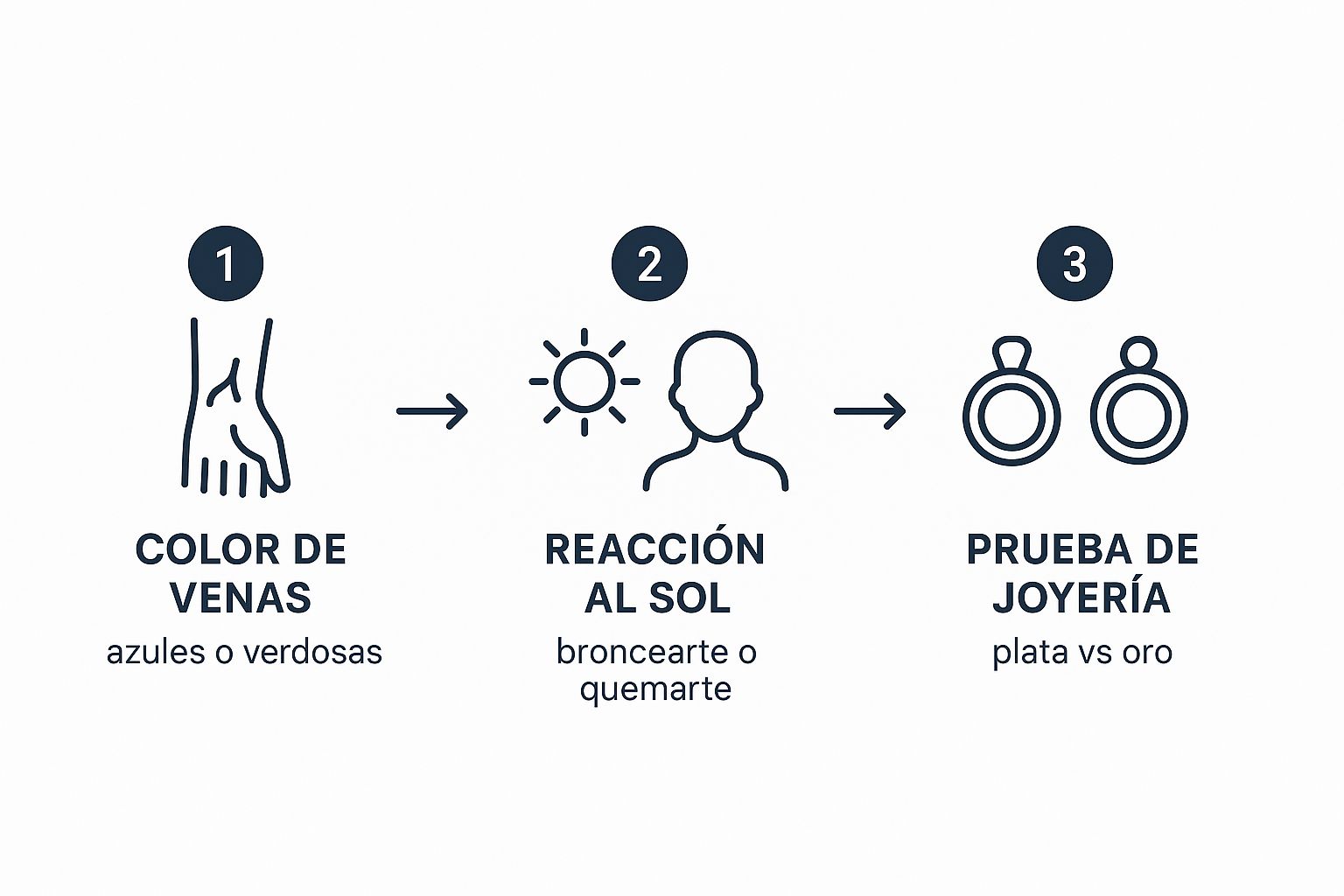 1

COLOR DE VENAS

azules o verdosas

2

REACCIÓN AL SOL

broncearte o quemarte

3

PRUEBA DE JOYERÍA

plata vs oro