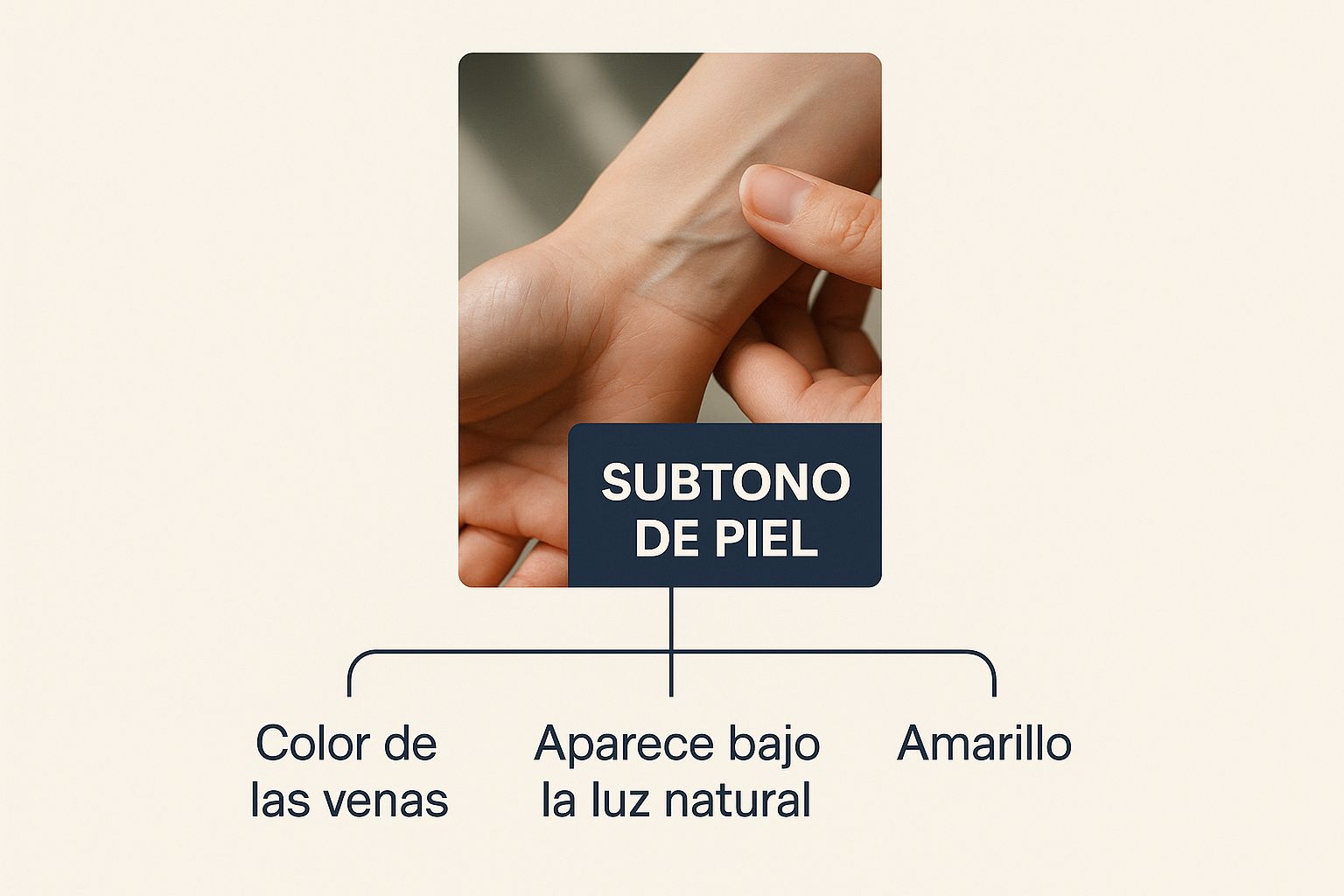 SUBTONO DE PIEL

Color de las venas

Aparece bajo la luz natural

Amarillo