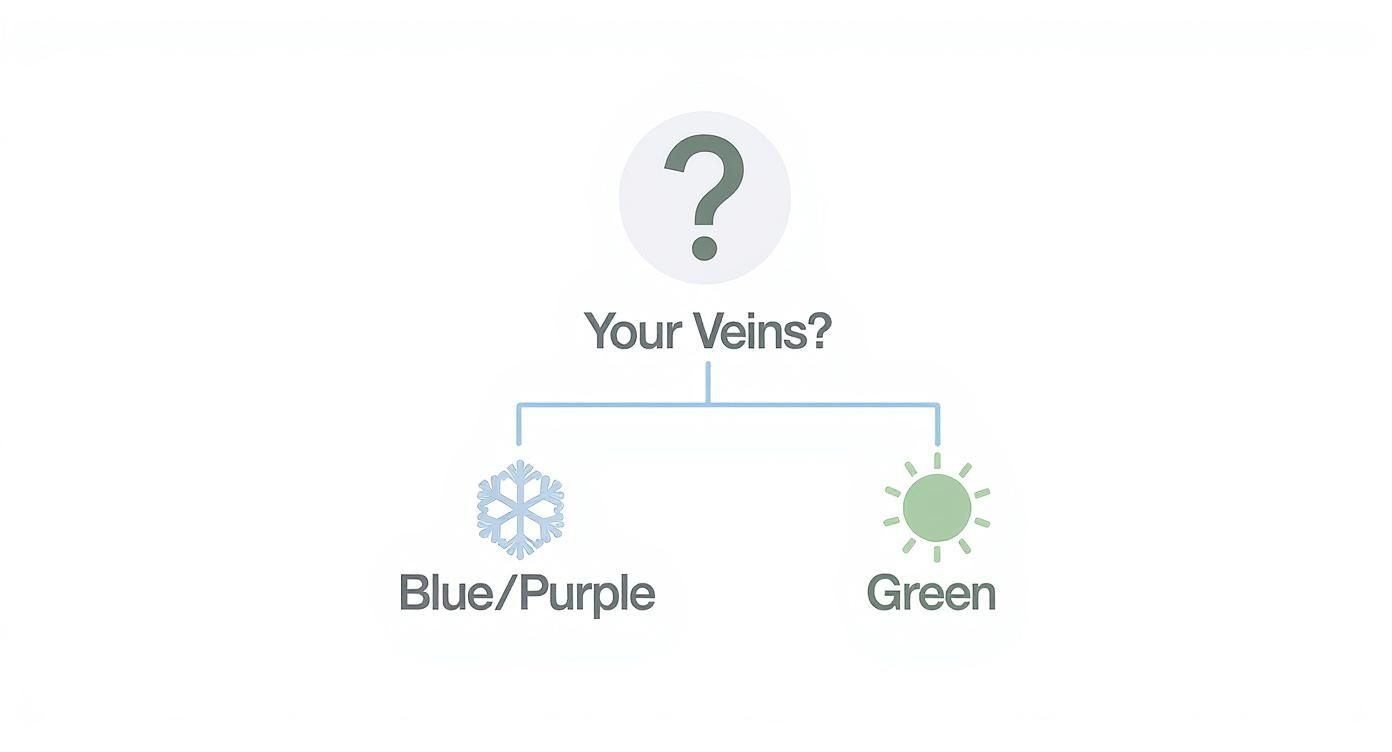 ?

Your Veins?

Blue/Purple

Green