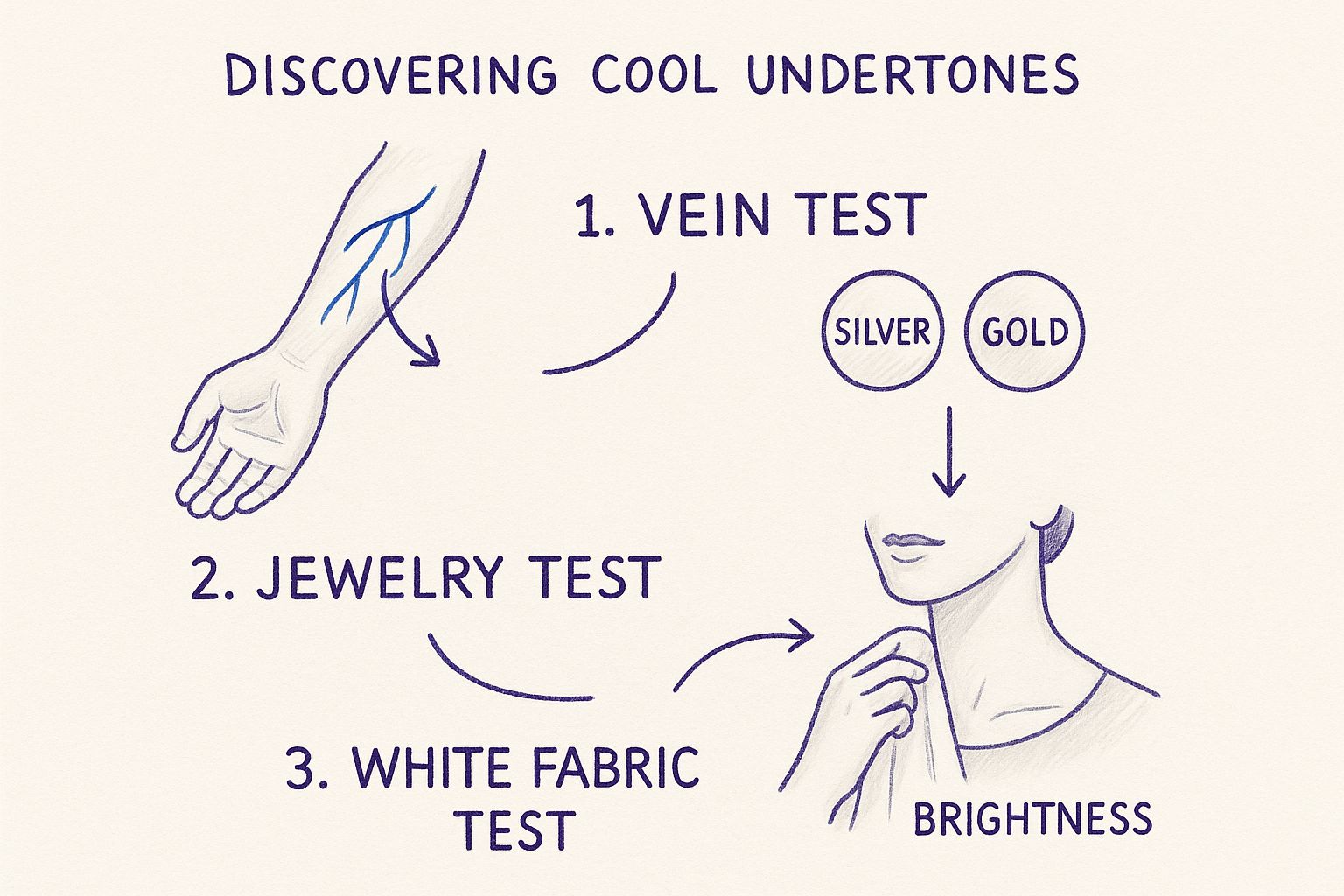 DISCOVERING COOL UNDERTONES

1. VEIN TEST

SILVER

GOLD

2. JEWELRY TEST

3. WHITE FABRIC TEST

BRIGHTNESS