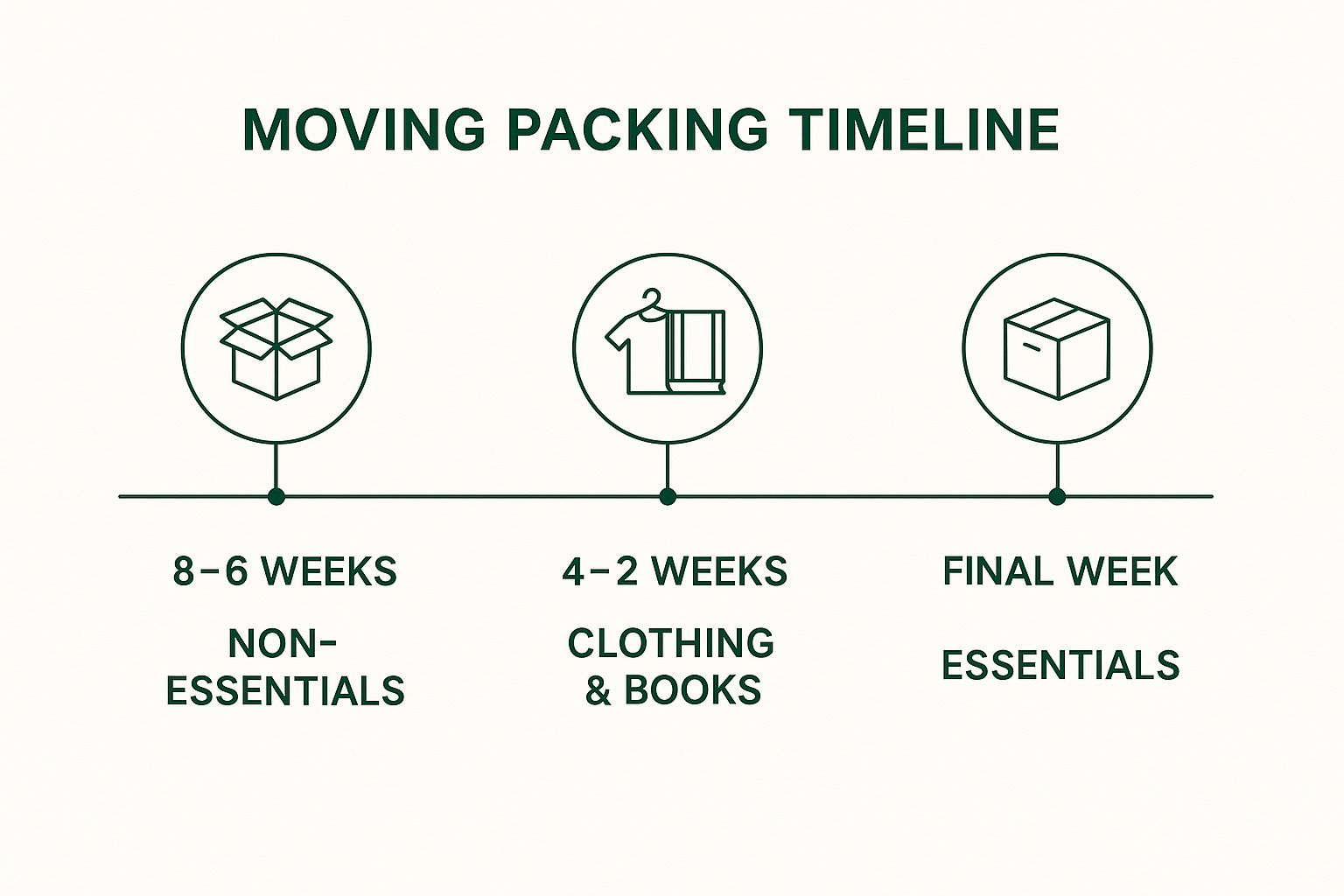 MOVING PACKING TIMELINE

8–6 WEEKS

NON-ESSENTIALS

4–2 WEEKS

CLOTHING & BOOKS

FINAL WEEK

ESSENTIALS