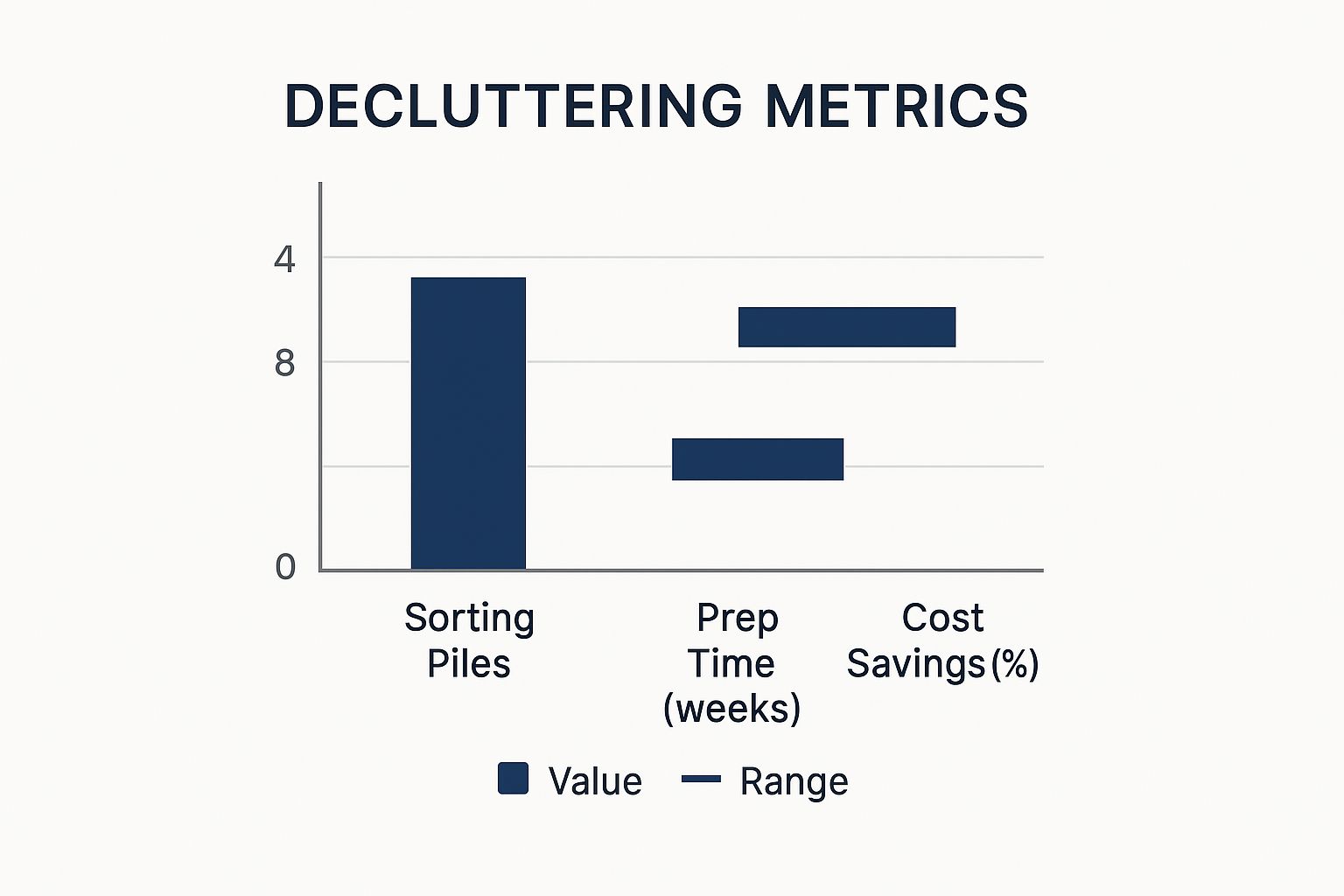 DECLUTTERING METRICS

4

8

0

Sorting Piles

Prep Time (weeks)

Cost Savings (%)

Value Range