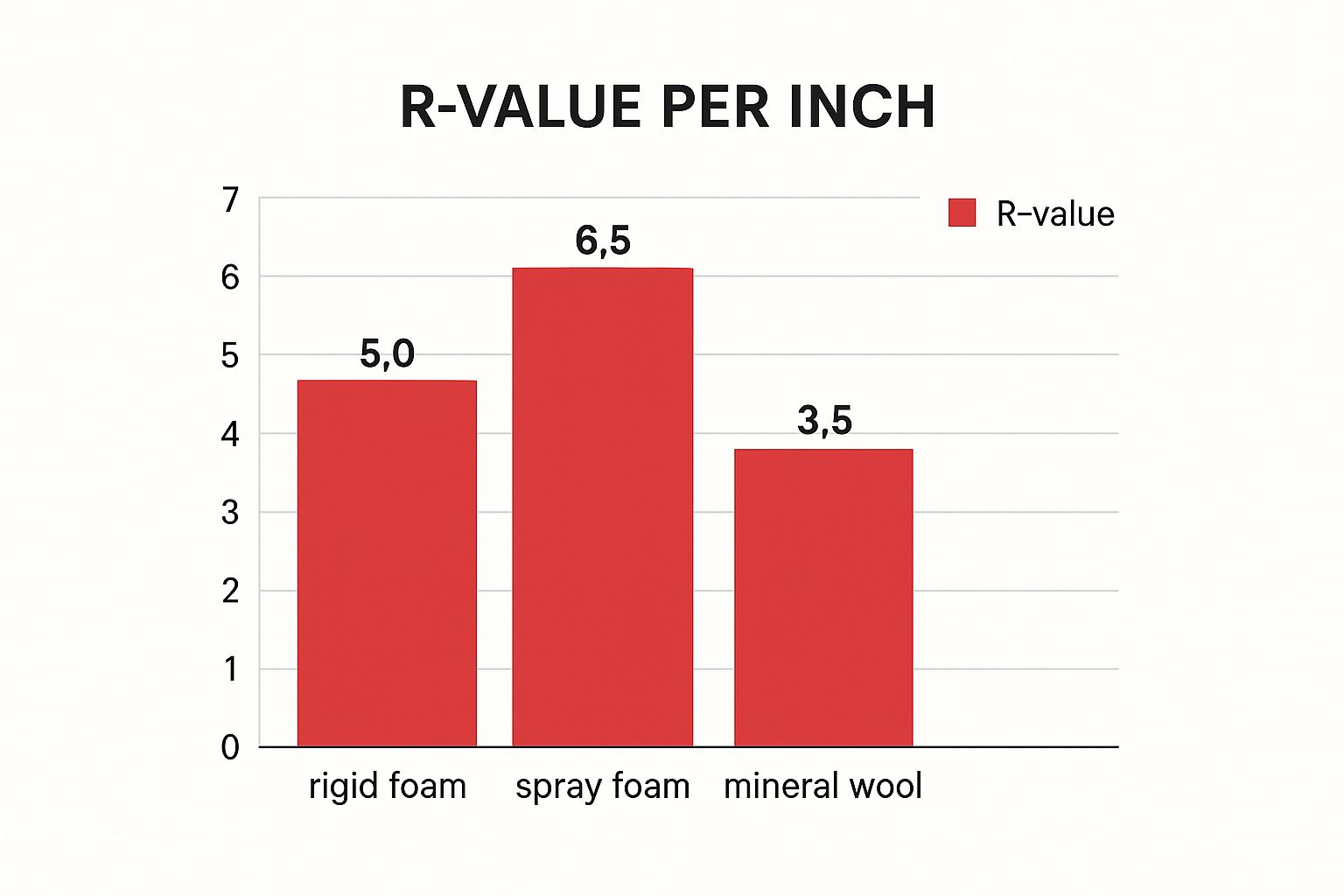 R-VALUE PER INCH

R-value

7
6
5
4
3
2
1
0

5,0
6,5
3,5

rigid foam
spray foam
mineral wool