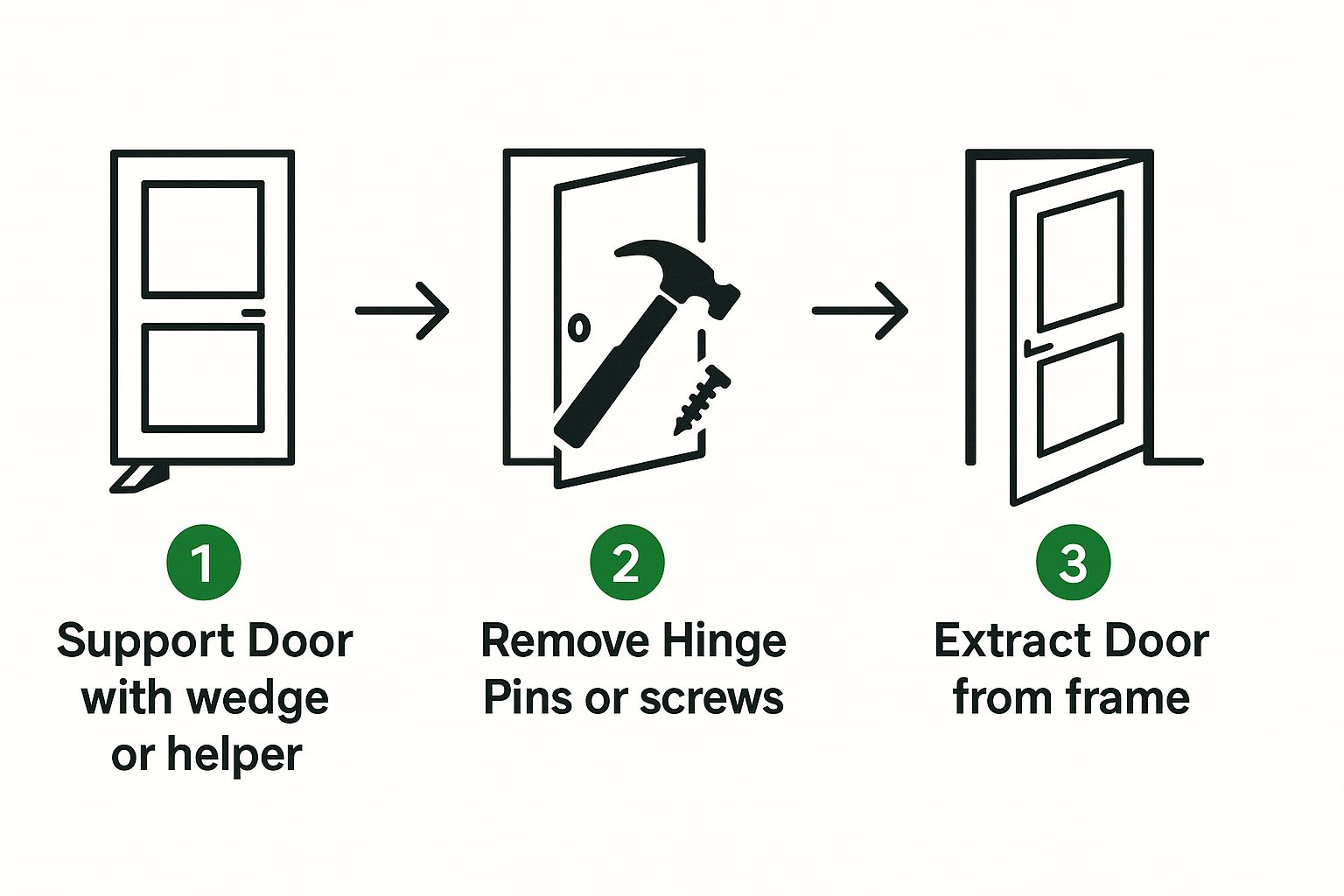 1
Support Door with wedge or helper

2
Remove Hinge Pins or screws

3
Extract Door from frame