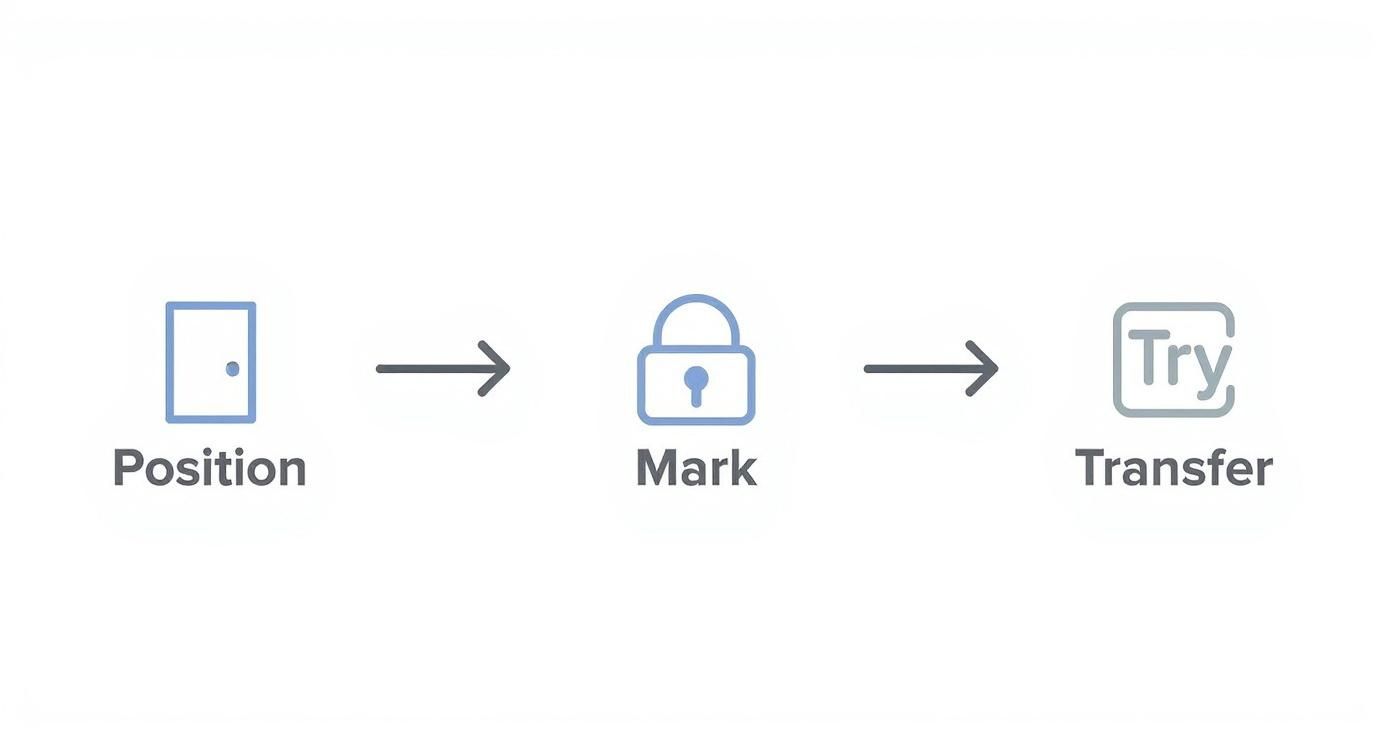 Position

Mark

Try

Transfer