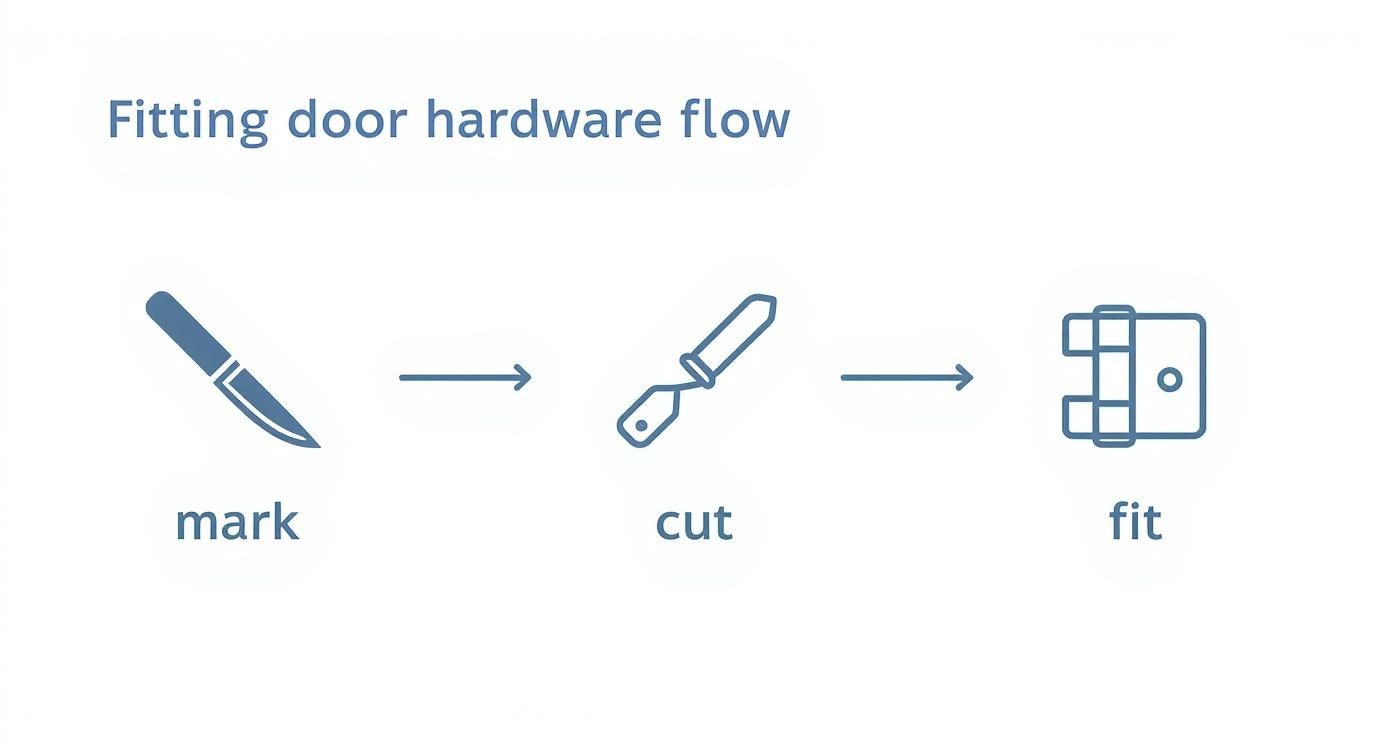 Fitting door hardware flow

mark

cut

fit