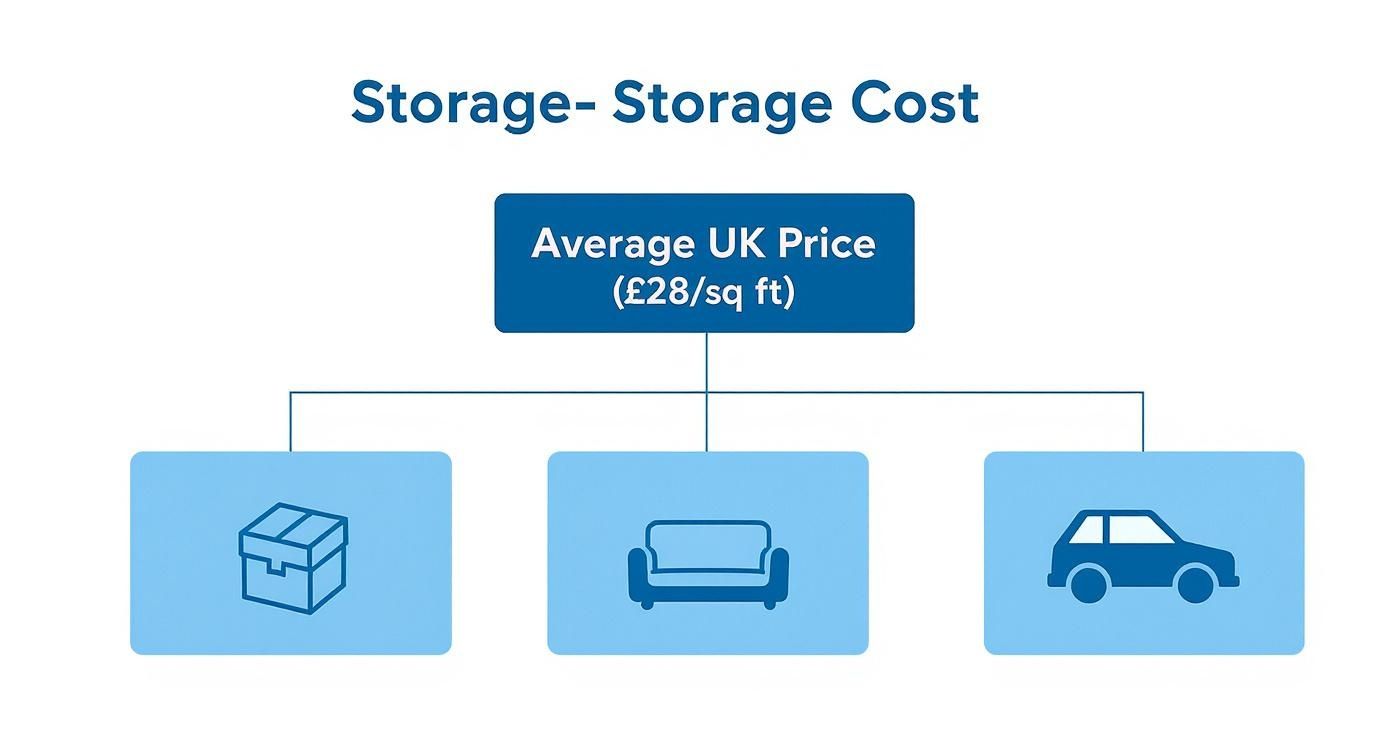 Storage- Storage Cost

Average UK Price
(£28/sq ft)