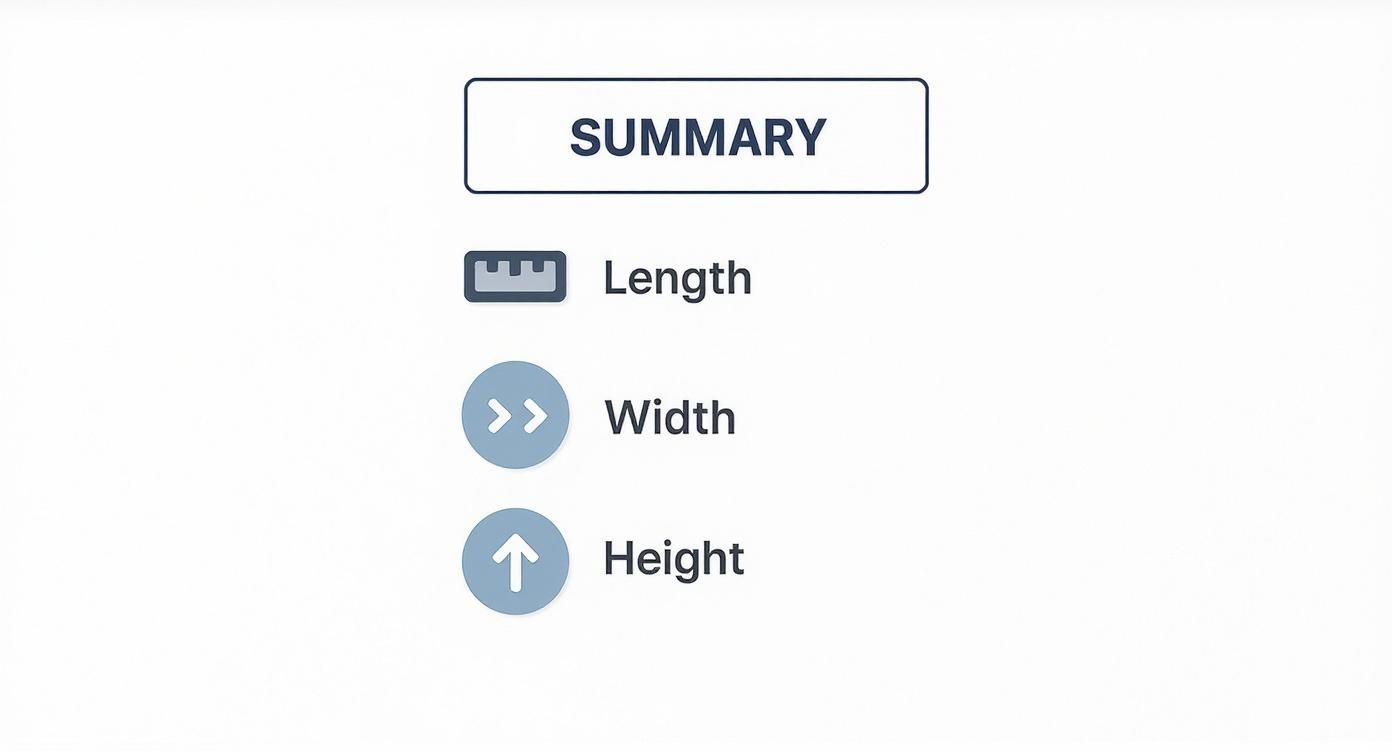 SUMMARY

Length

Width

Height