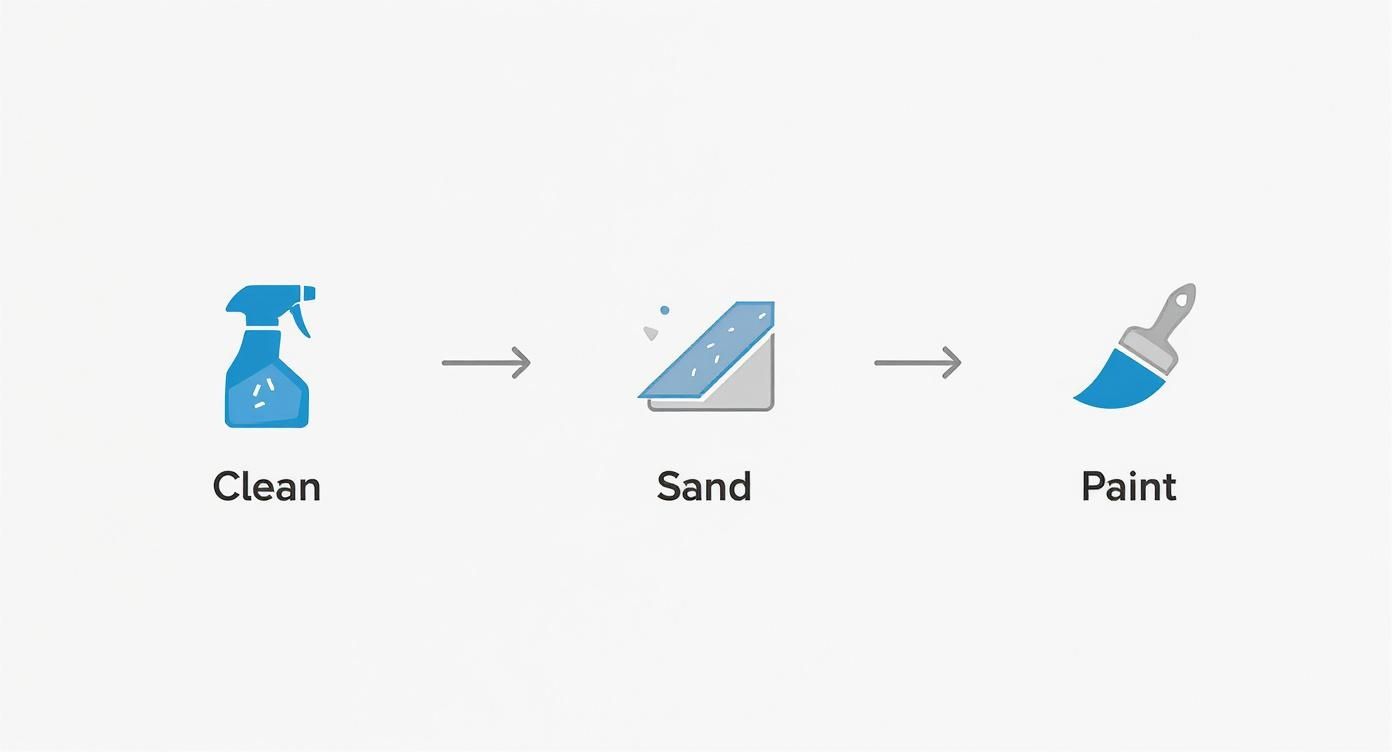 Clean

Sand

Paint