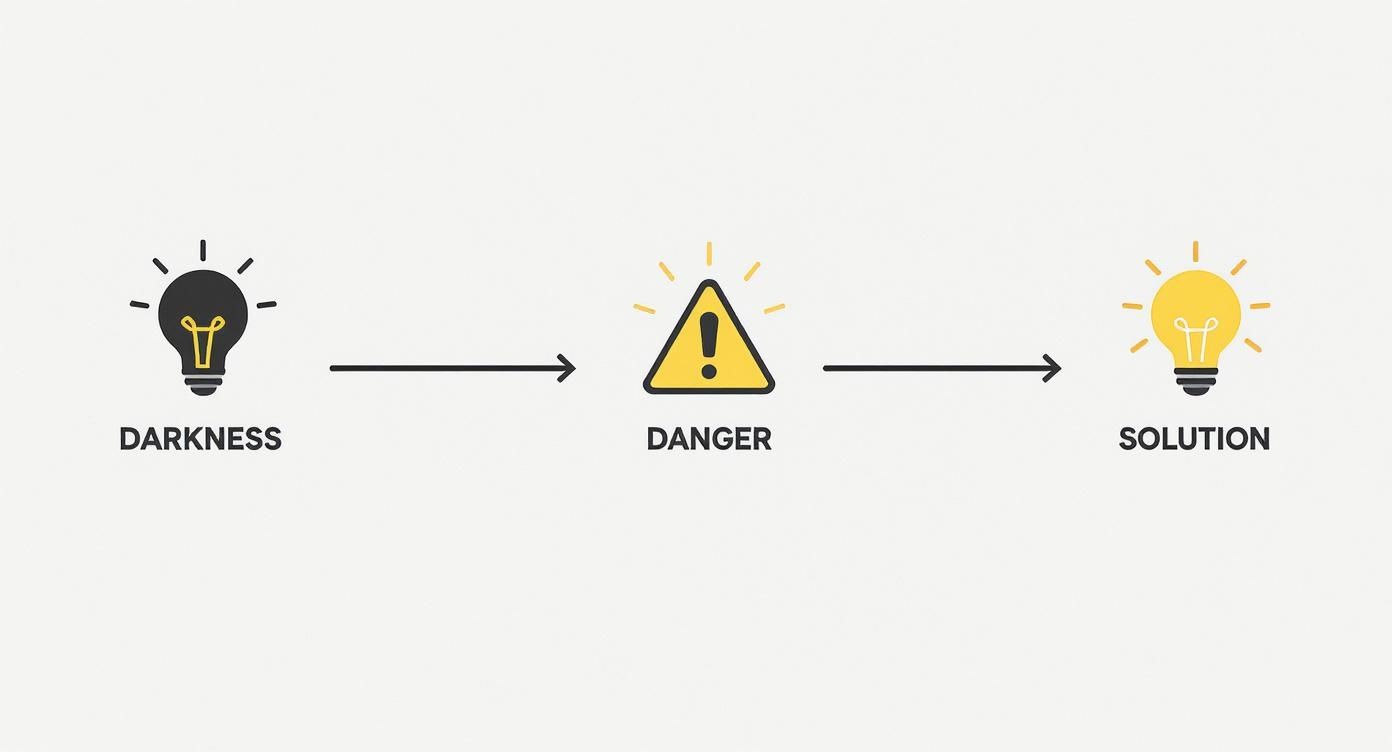 DARKNESS

DANGER

SOLUTION