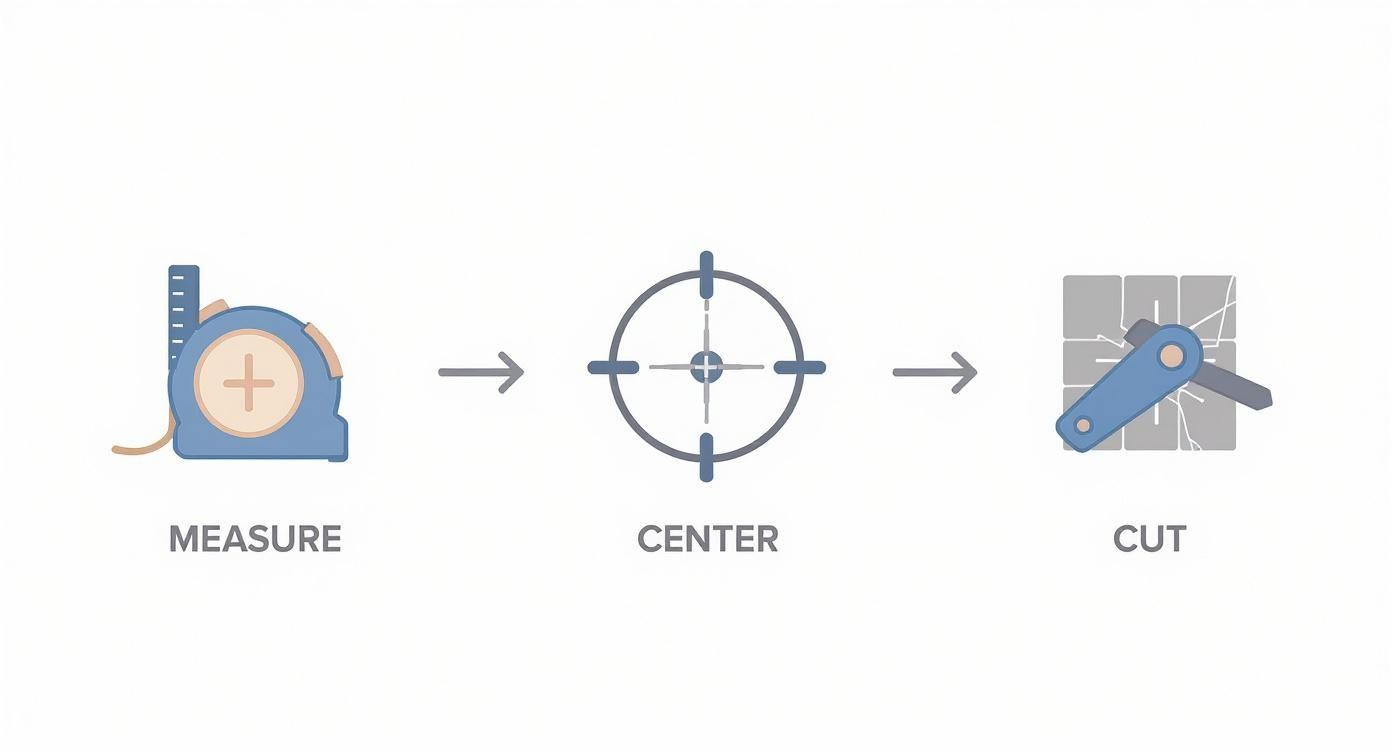 MEASURE

CENTER

CUT