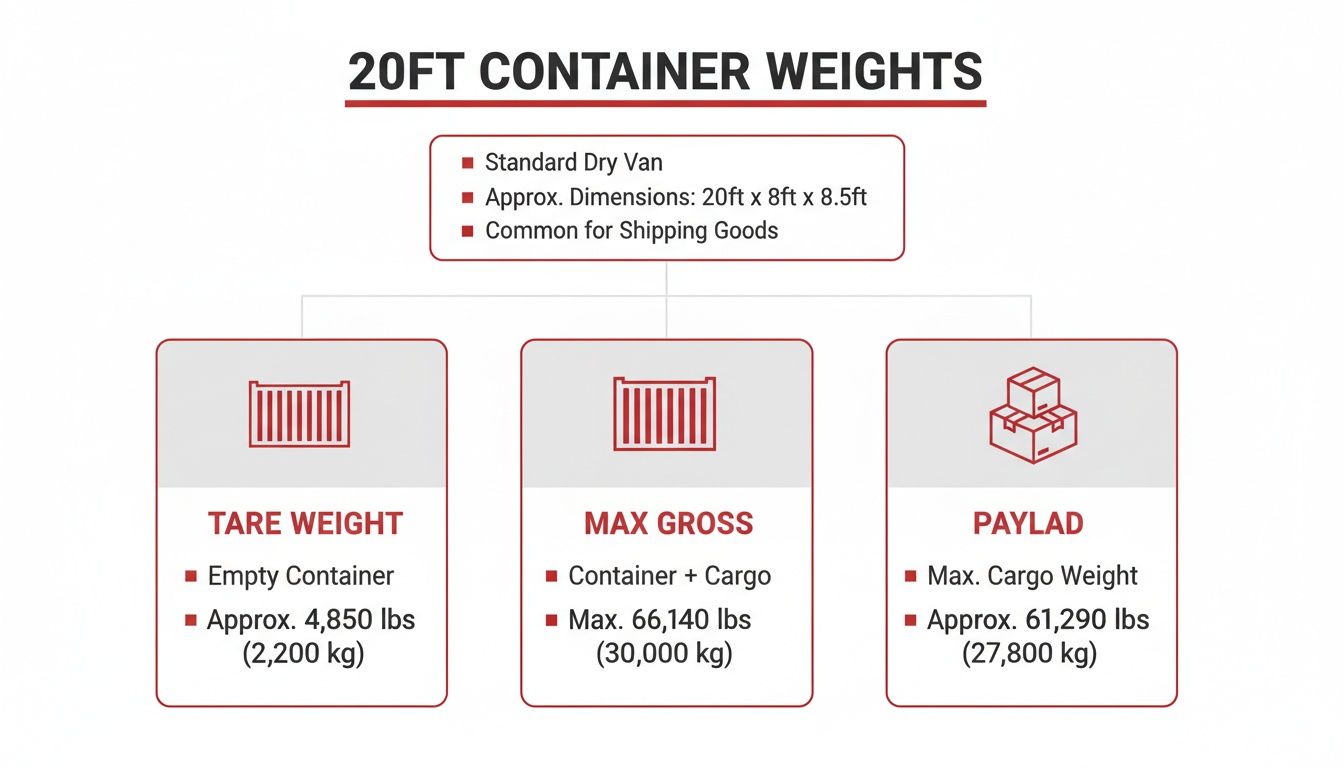 20FT CONTAINER WEIGHTS

Standard Dry Van
Approx. Dimensions: 20ft x 8ft x 8.5ft
Common for Shipping Goods

TARE WEIGHT
Empty Container
Approx. 4,850 lbs (2,200 kg)

MAX GROSS
Container + Cargo
Max. 66,140 lbs (30,000 kg)

PAYLAD
Max. Cargo Weight
Approx. 61,290 lbs (27,800 kg)