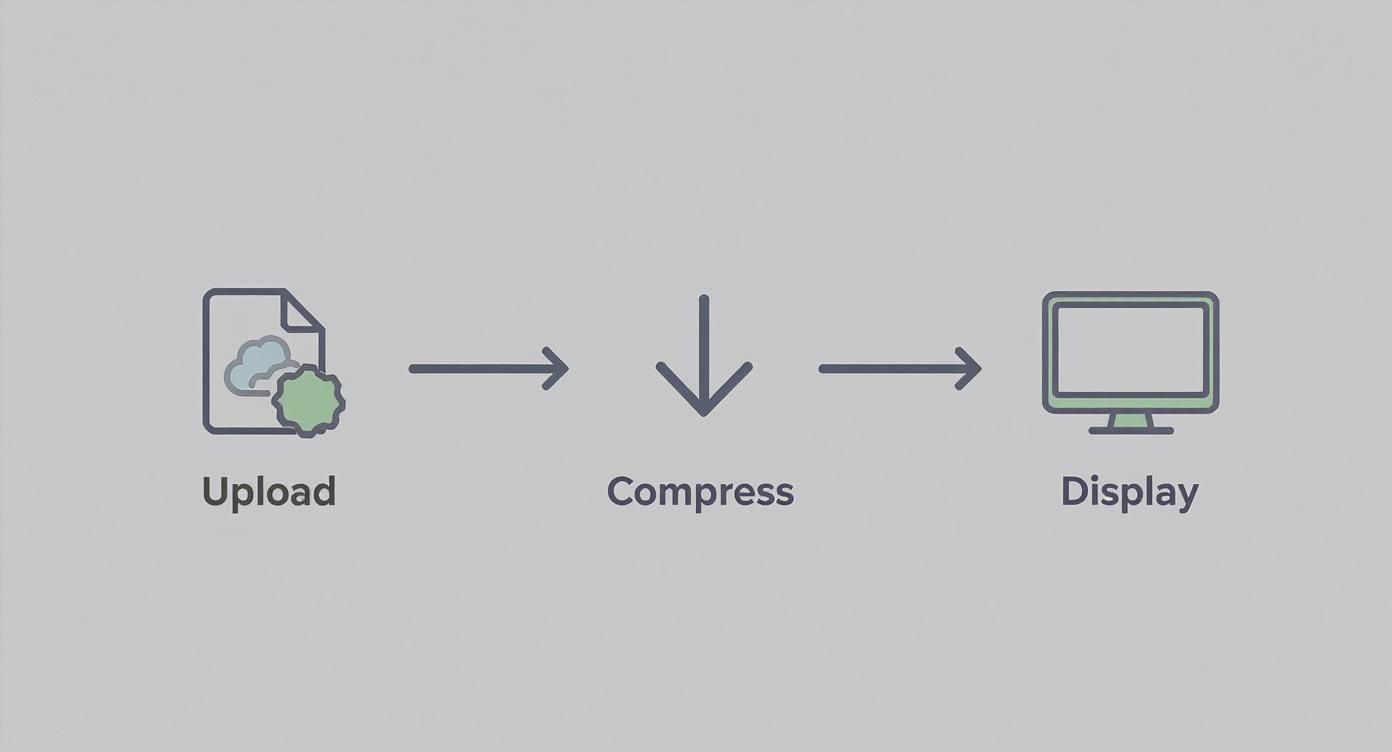 Upload

Compress

Display