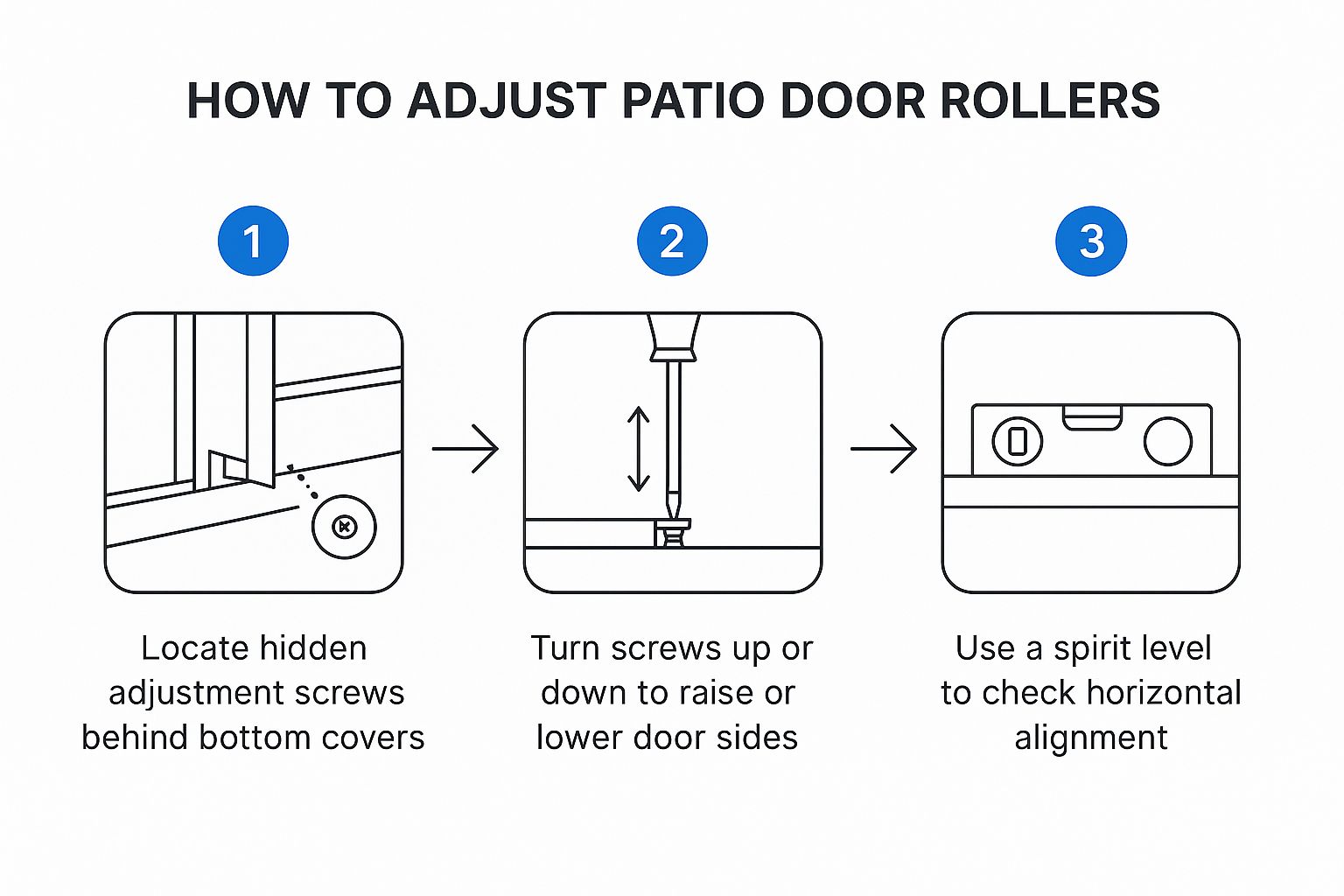 HOW TO ADJUST PATIO DOOR ROLLERS

1

Locate hidden adjustment screws behind bottom covers

2

Turn screws up or down to raise or lower door sides

3

Use a spirit level to check horizontal alignment