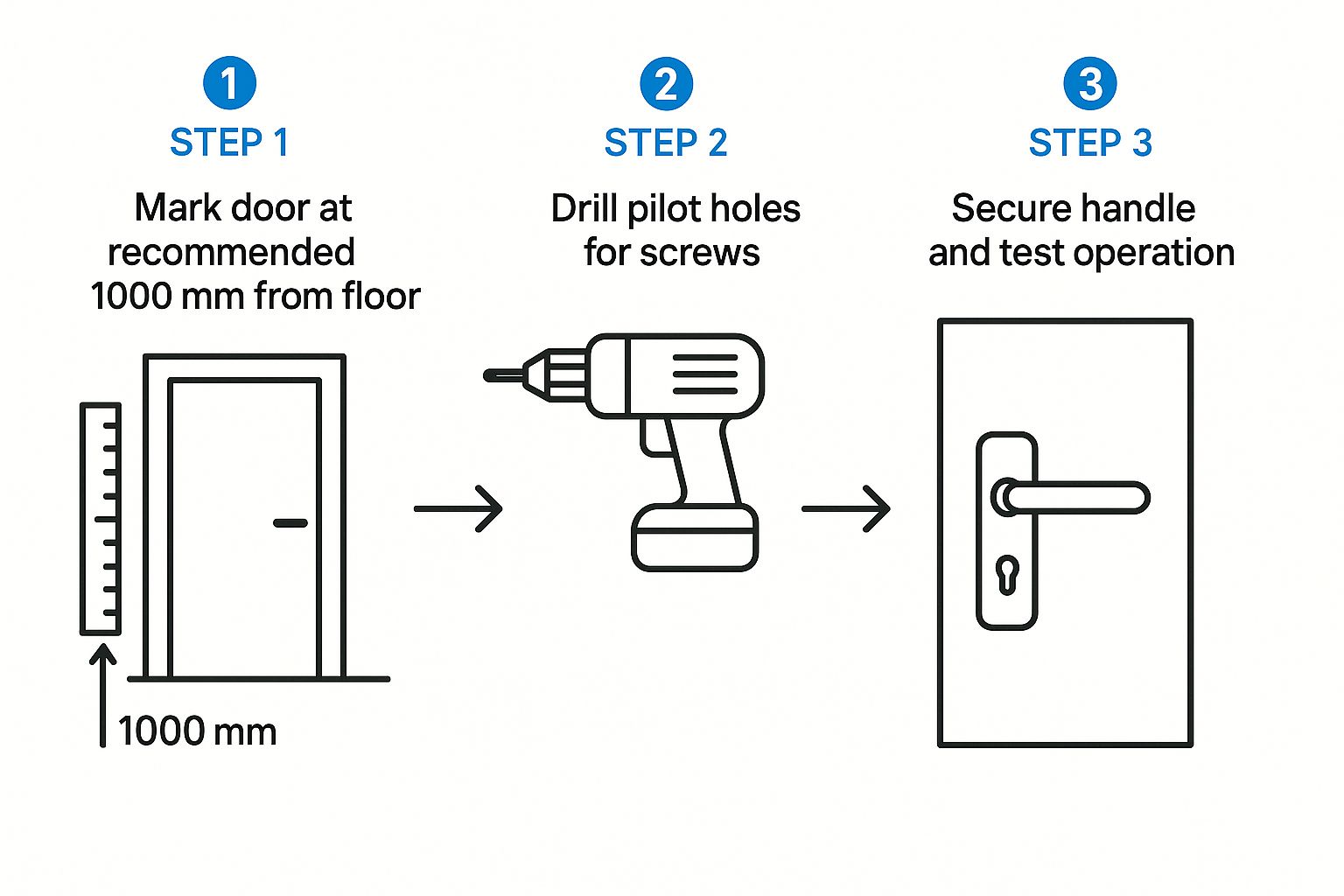 1
STEP 1
Mark door at recommended 1000 mm from floor

1000 mm

2
STEP 2
Drill pilot holes for screws

3
STEP 3
Secure handle and test operation