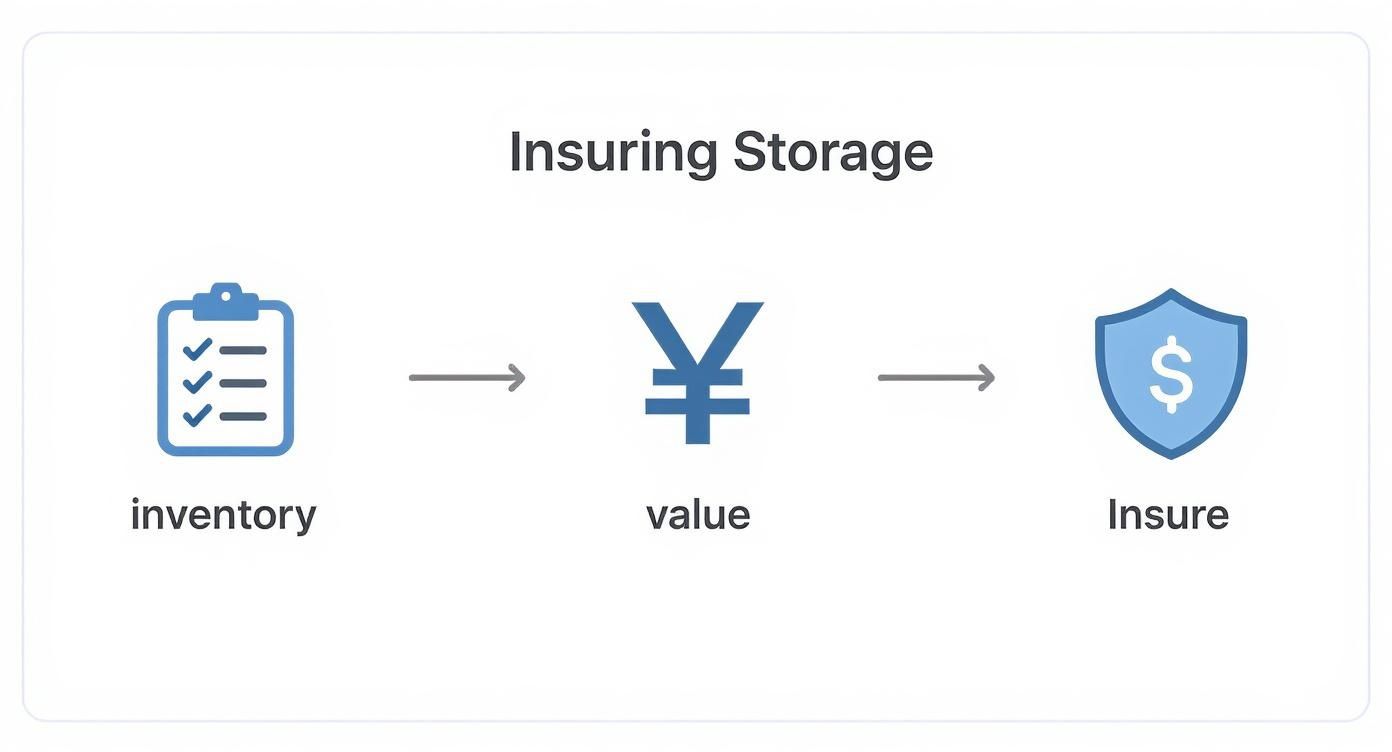 Insuring Storage

inventory

¥

value

$

Insure