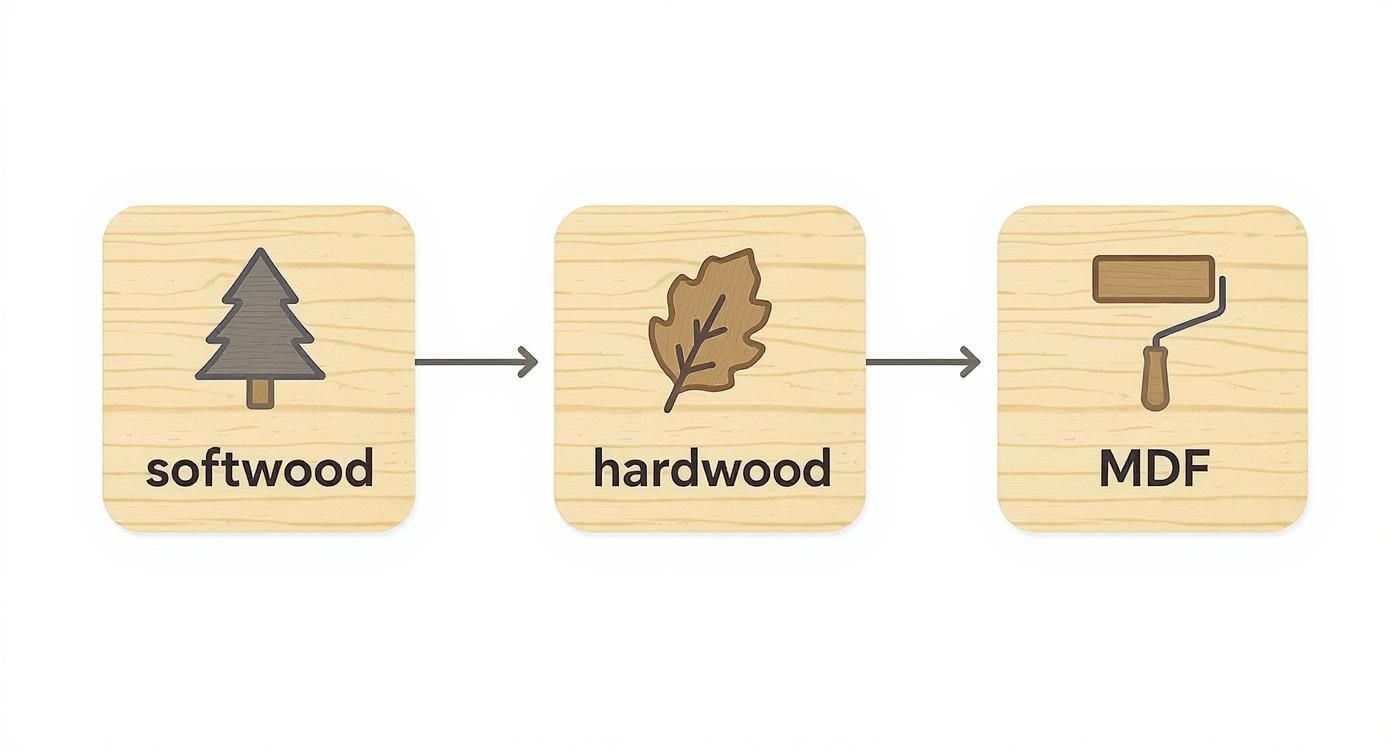 softwood

hardwood

MDF