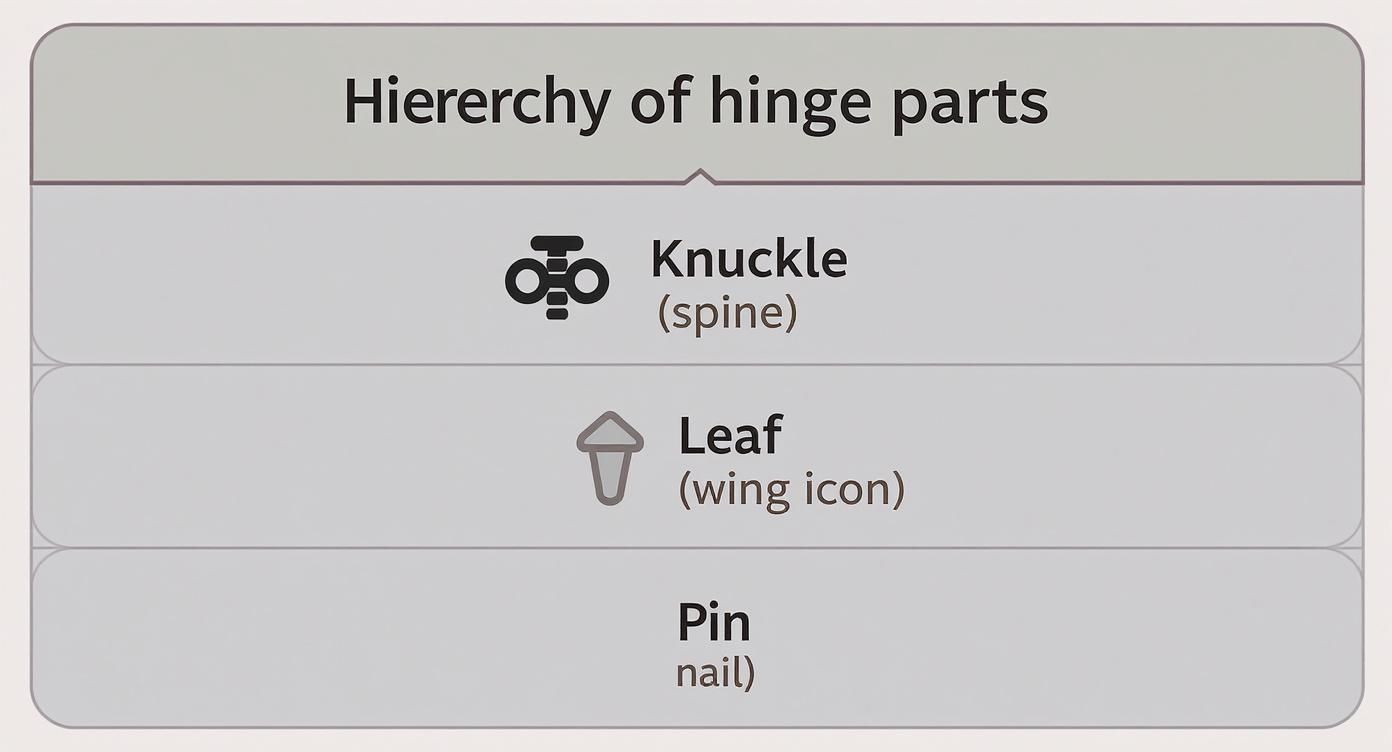 Hiererchy of hinge parts

Knuckle
(spine)

Leaf
(wing icon)

Pin
nail)