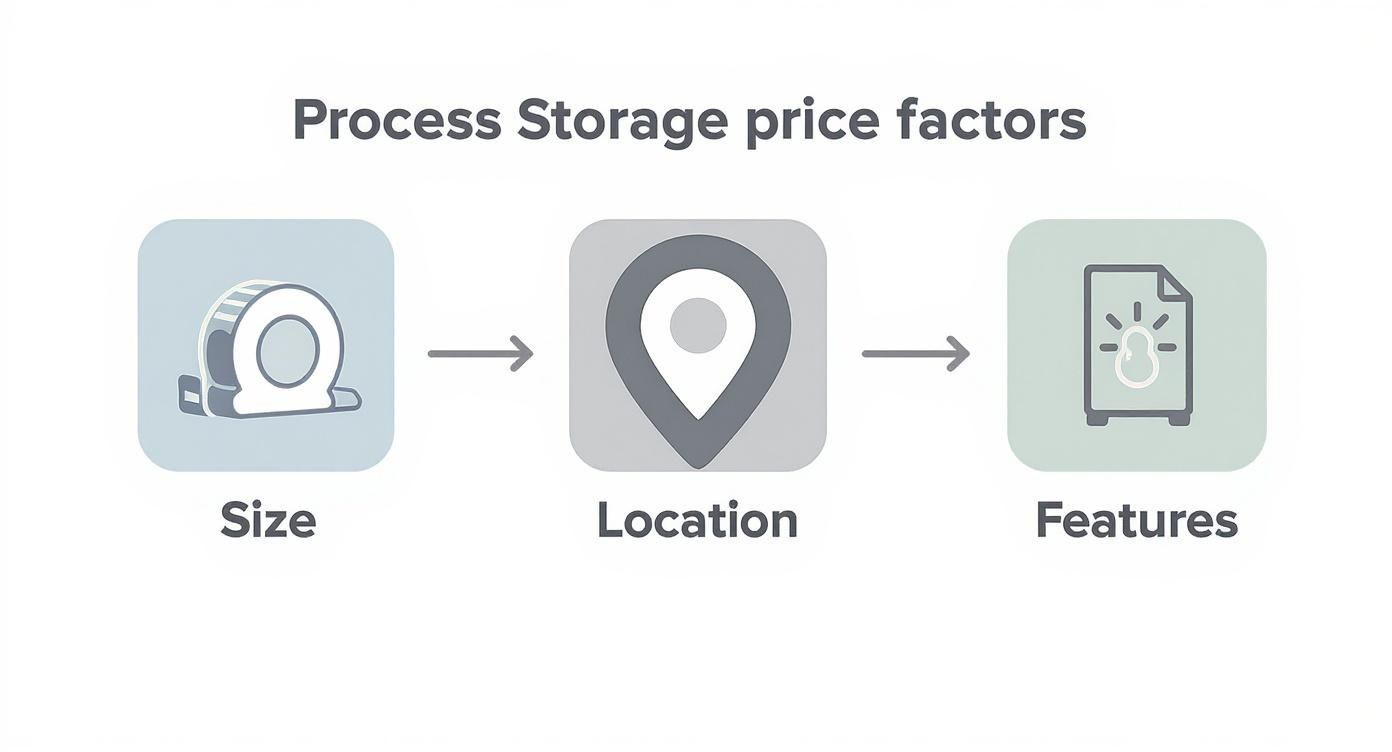 Process Storage price factors

Size

Location

Features